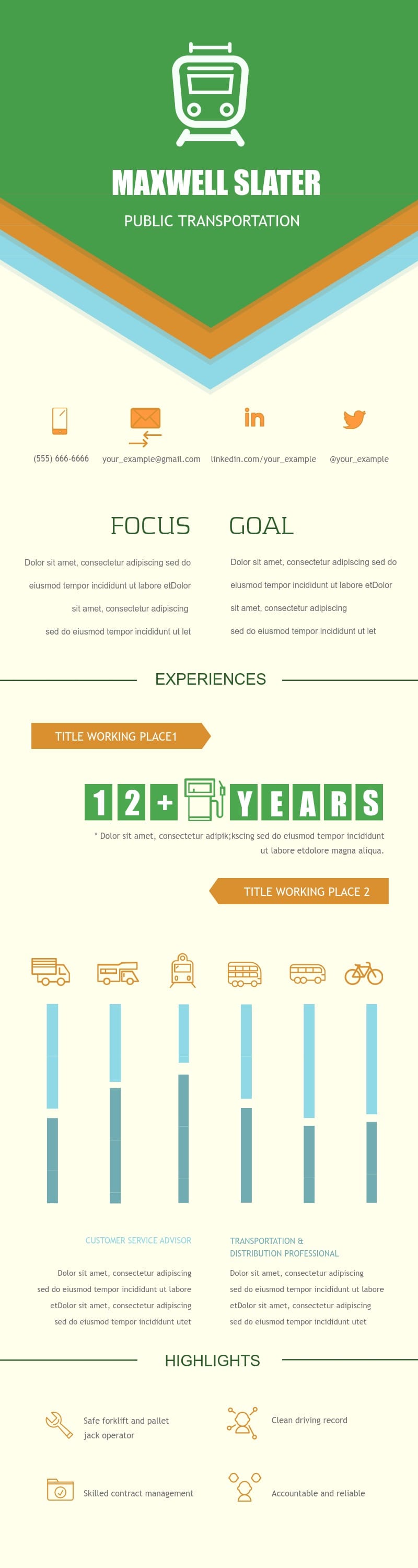 MAXWELL SLATER

PUBLIC TRANSPORTATION

(555) 666-6666

your_example@gmail.com

linkedin.com/your_example

@your_example

FOCUS

Dolor sit amet, consectetur adipiscing sed do eiusmod tempor incididunt ut labore etDolor sit amet, consectetur adipiscing sed do eiusmod tempor incididunt ut let

GOAL

Dolor sit amet, consectetur adipiscing sed do eiusmod tempor incididunt ut labore etDolor sit amet, consectetur adipiscing sed do eiusmod tempor incididunt ut let

EXPERIENCES

TITLE WORKING PLACE1

12+ YEARS

* Dolor sit amet, consectetur adipik;kscing sed do eiusmod tempor incididunt ut labore etdolore magna aliqua.

TITLE WORKING PLACE 2

CUSTOMER SERVICE ADVISOR

Dolor sit amet, consectetur adipiscing sed do eiusmod tempor incididunt ut labore etDolor sit amet, consectetur adipiscing sed do eiusmod tempor incididunt utet

TRANSPORTATION & DISTRIBUTION PROFESSIONAL

Dolor sit amet, consectetur adipiscing sed do eiusmod tempor incididunt ut labore etDolor sit amet, consectetur adipiscing sed do eiusmod tempor incididunt utet

HIGHLIGHTS

Safe forklift and pallet jack operator

Clean driving record

Skilled contract management

Accountable and reliable