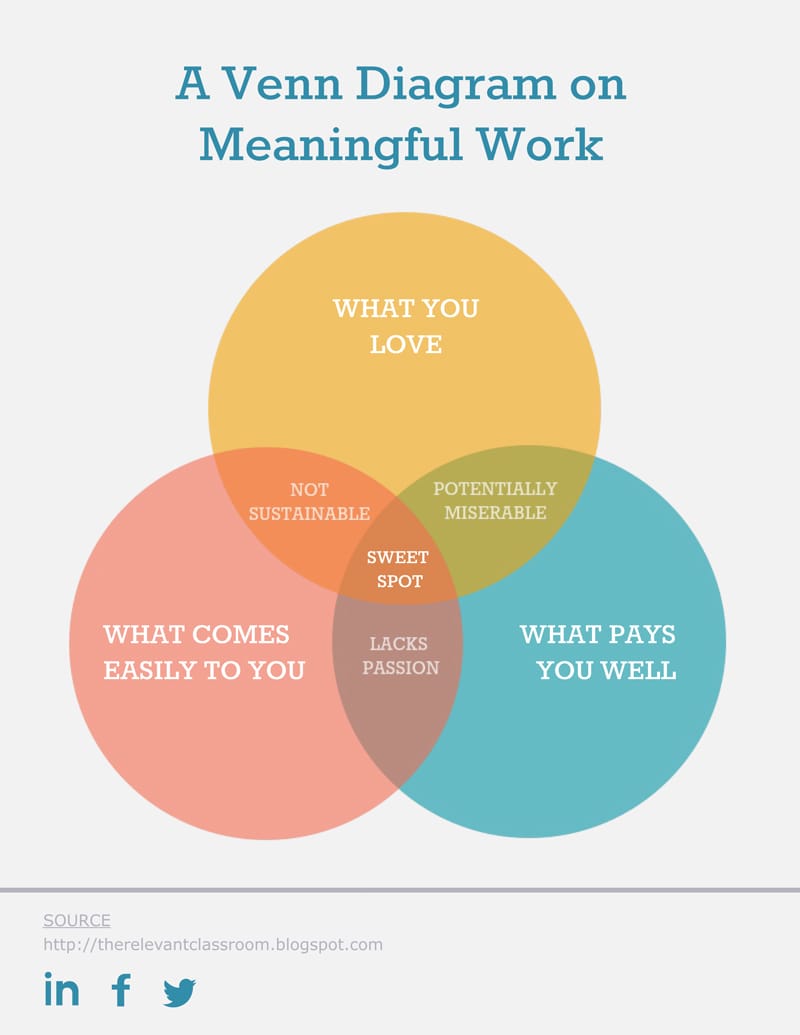 A Venn Diagram on Meaningful Work

WHAT YOU LOVE

NOT SUSTAINABLE

POTENTIALLY MISERABLE

SWEET SPOT

WHAT COMES EASILY TO YOU

LACKS PASSION

WHAT PAYS YOU WELL

SOURCE
http://therelevantclassroom.blogspot.com

in f