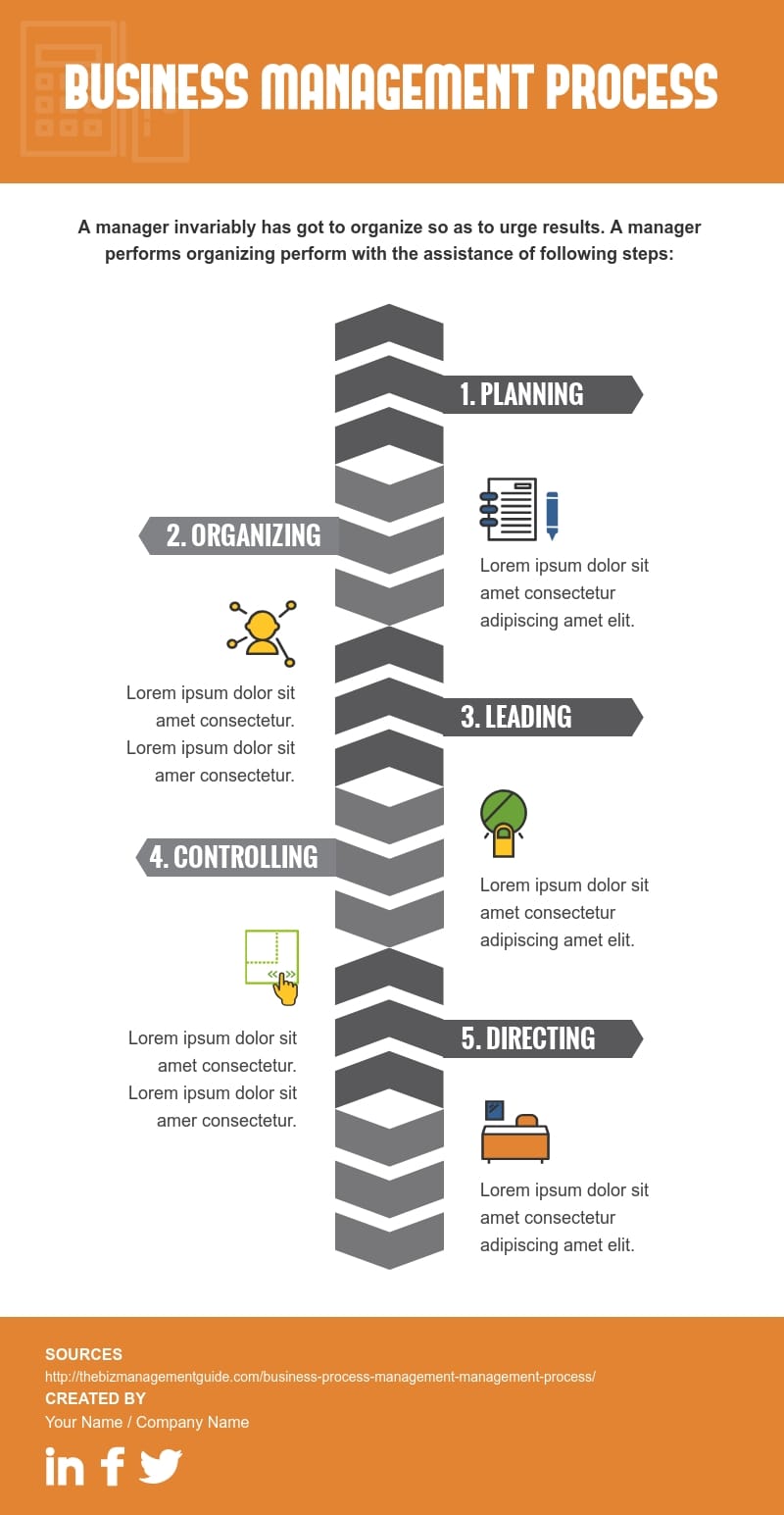 BUSINESS MANAGEMENT PROCESS

A manager invariably has got to organize so as to urge results. A manager performs organizing perform with the assistance of following steps:

1. PLANNING

Lorem ipsum dolor sit amet consectetur adipiscing amet elit.

2. ORGANIZING

Lorem ipsum dolor sit amet consectetur. Lorem ipsum dolor sit amer consectetur.

3. LEADING

Lorem ipsum dolor sit amet consectetur adipiscing amet elit.

4. CONTROLLING

Lorem ipsum dolor sit amet consectetur. Lorem ipsum dolor sit amer consectetur.

5. DIRECTING

Lorem ipsum dolor sit amet consectetur adipiscing amet elit.

SOURCES
http://thebizmanagementguide.com/business-process-management-management-process/
CREATED BY
Your Name / Company Name