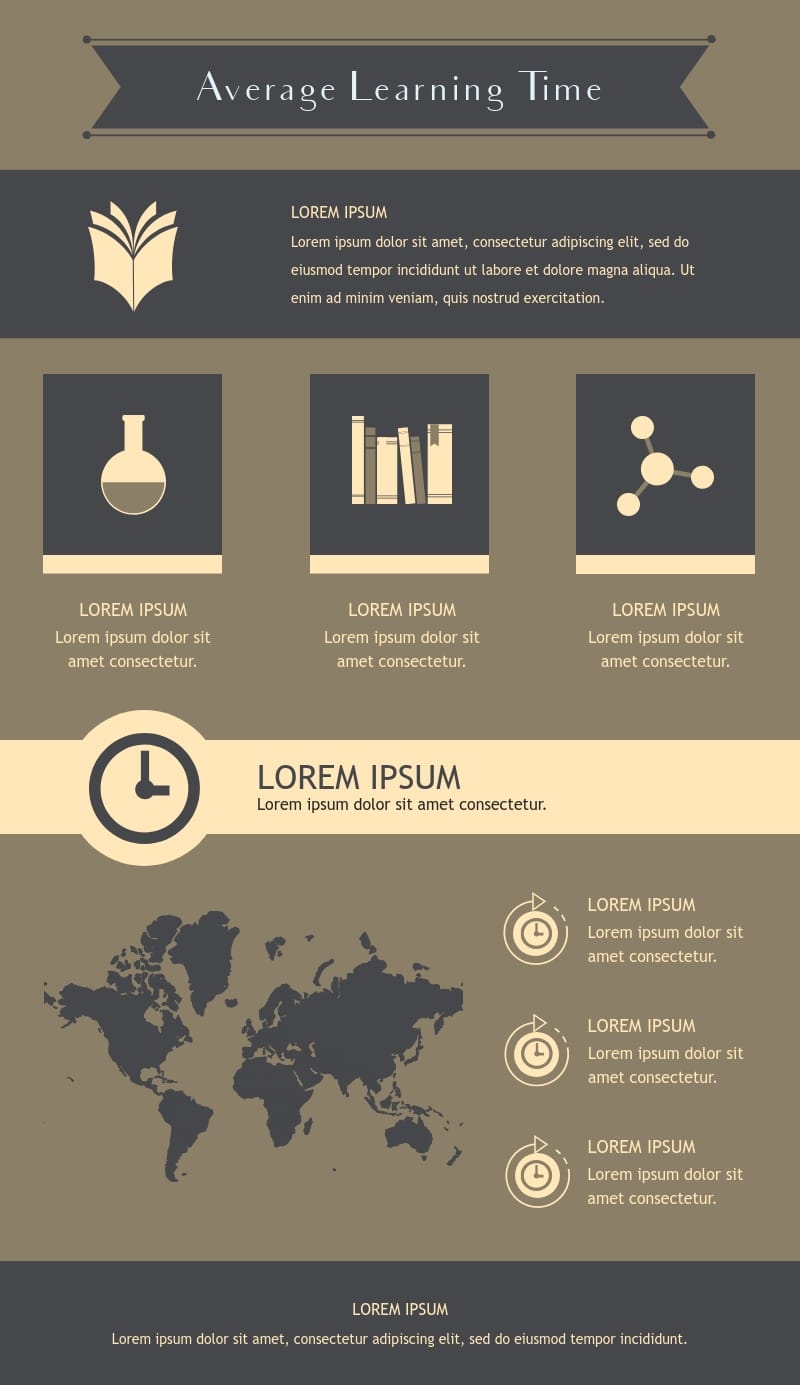 Average Learning Time

LOREM IPSUM
Lorem ipsum dolor sit amet, consectetur adipiscing elit, sed do eiusmod tempor incididunt ut labore et dolore magna aliqua. Ut enim ad minim veniam, quis nostrud exercitation.

LOREM IPSUM
Lorem ipsum dolor sit amet consectetur.

LOREM IPSUM
Lorem ipsum dolor sit amet consectetur.

LOREM IPSUM
Lorem ipsum dolor sit amet consectetur.

LOREM IPSUM
Lorem ipsum dolor sit amet consectetur.

LOREM IPSUM
Lorem ipsum dolor sit amet consectetur.

LOREM IPSUM
Lorem ipsum dolor sit amet consectetur.

LOREM IPSUM
Lorem ipsum dolor sit amet consectetur.

LOREM IPSUM
Lorem ipsum dolor sit amet, consectetur adipiscing elit, sed do eiusmod tempor incididunt.