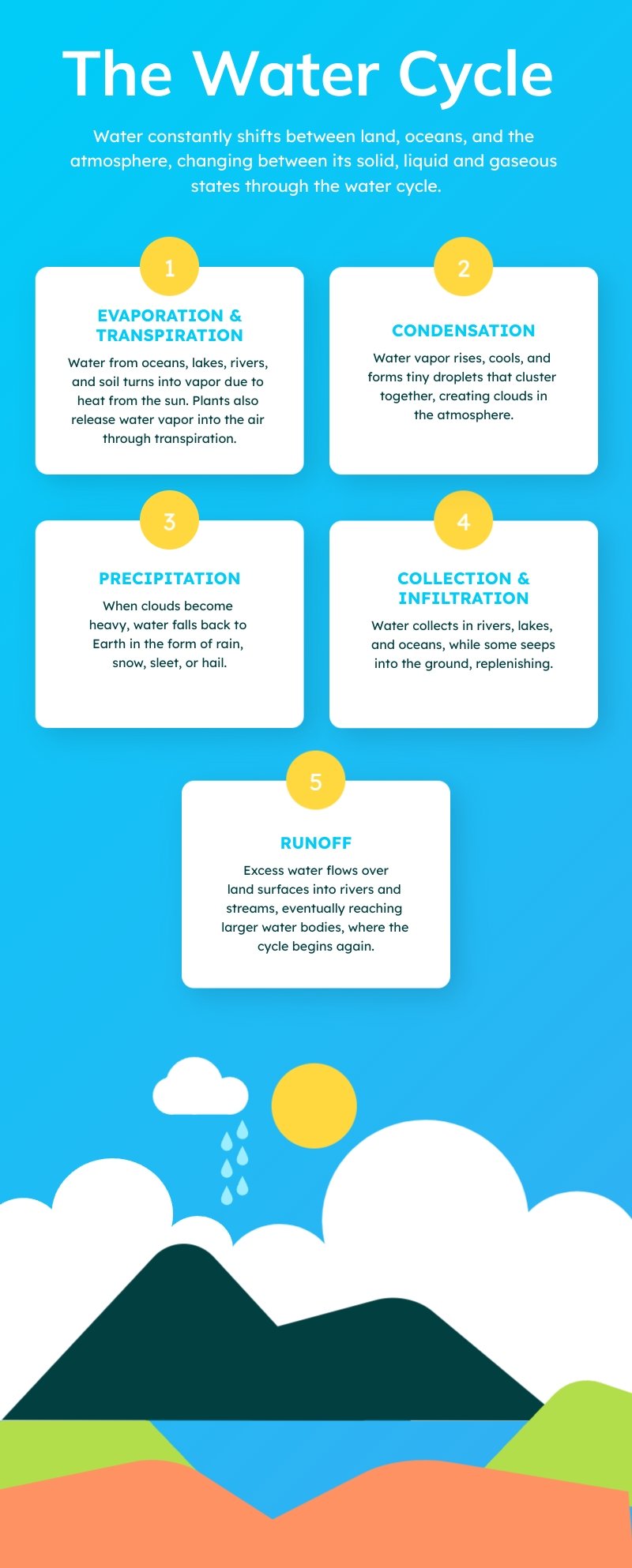 The Water Cycle

Water constantly shifts between land, oceans, and the atmosphere, changing between its solid, liquid and gaseous states through the water cycle.

1

EVAPORATION & TRANSPIRATION

Water from oceans, lakes, rivers, and soil turns into vapor due to heat from the sun. Plants also release water vapor into the air through transpiration.

2

CONDENSATION

Water vapor rises, cools, and forms tiny droplets that cluster together, creating clouds in the atmosphere.

3

PRECIPITATION

When clouds become heavy, water falls back to Earth in the form of rain, snow, sleet, or hail.

4

COLLECTION & INFILTRATION

Water collects in rivers, lakes, and oceans, while some seeps into the ground, replenishing.

5

RUNOFF

Excess water flows over land surfaces into rivers and streams, eventually reaching larger water bodies, where the cycle begins again.