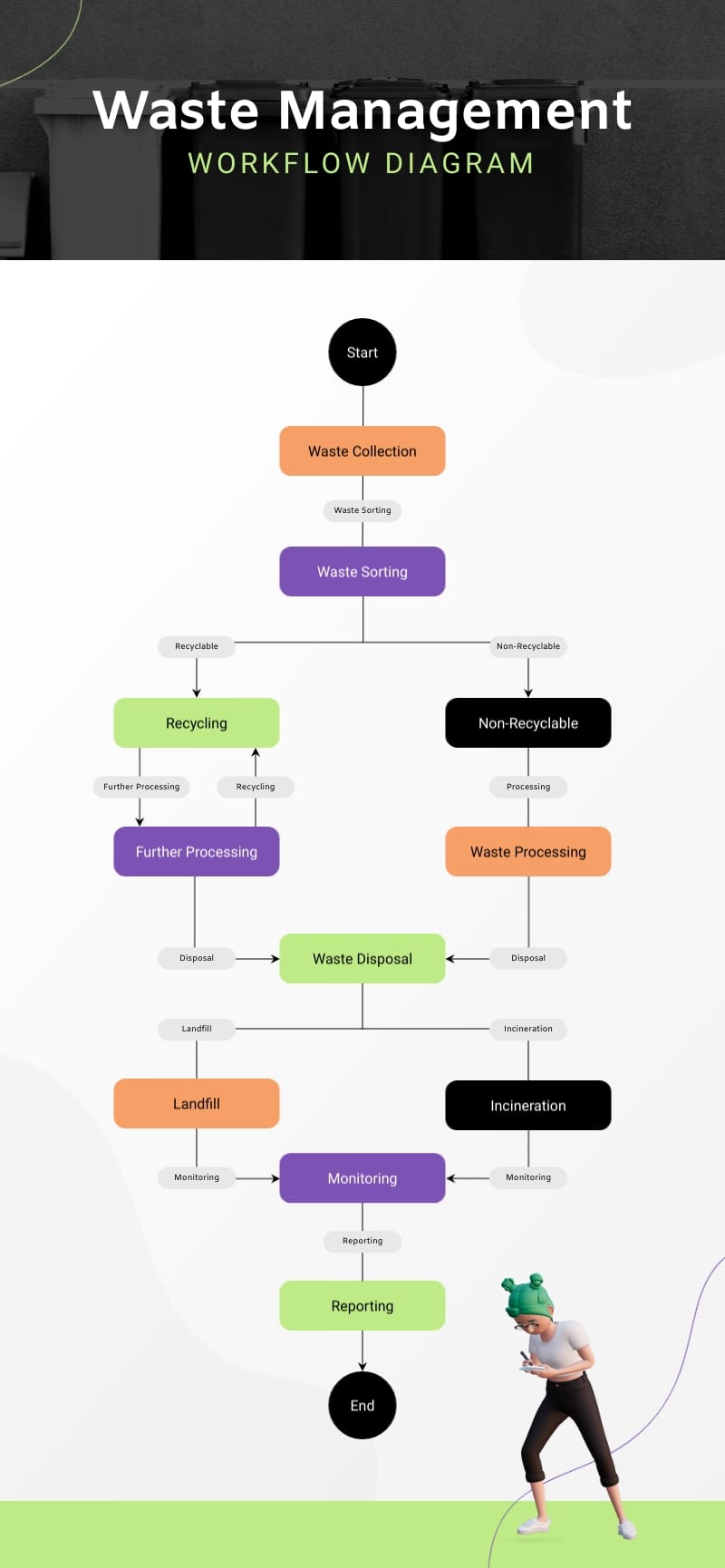 Waste Management
WORKFLOW DIAGRAM

Start

Waste Collection

Waste Sorting

Waste Sorting

Recyclable

Non-Recyclable

Recycling

Non-Recyclable

Further Processing

Recycling

Processing

Further Processing

Waste Processing

Disposal

Waste Disposal

Disposal

Landfill

Incineration

Landfill

Incineration

Monitoring

Monitoring

Monitoring

Reporting

Reporting

End