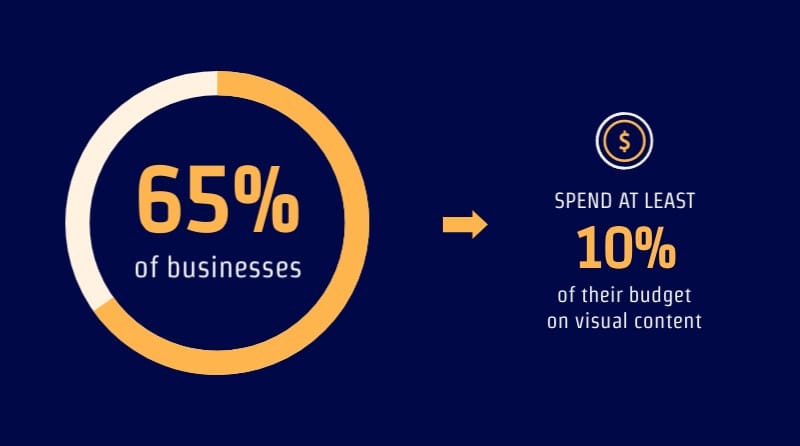 65%
of businesses

$

SPEND AT LEAST
10%
of their budget on visual content