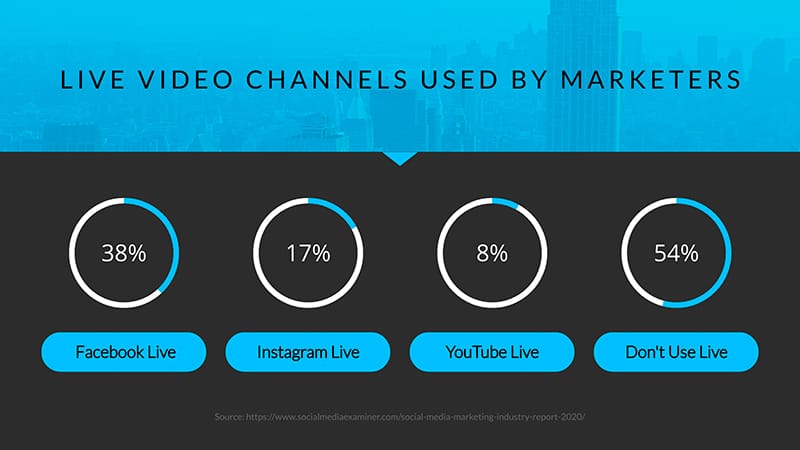 LIVE VIDEO CHANNELS USED BY MARKETERS

38%

Facebook Live

17%

Instagram Live

8%

YouTube Live

54%

Don't Use Live

Source: https://www.socialmediaexaminer.com/social-media-marketing-industry-report-2020/