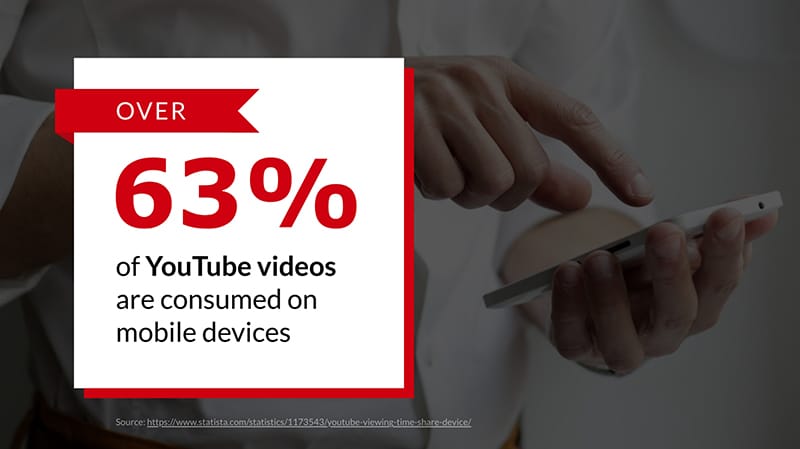 OVER

63%

of YouTube videos are consumed on mobile devices

Source: https://www.statista.com/statistics/1173543/youtube-viewing-time-share-device/