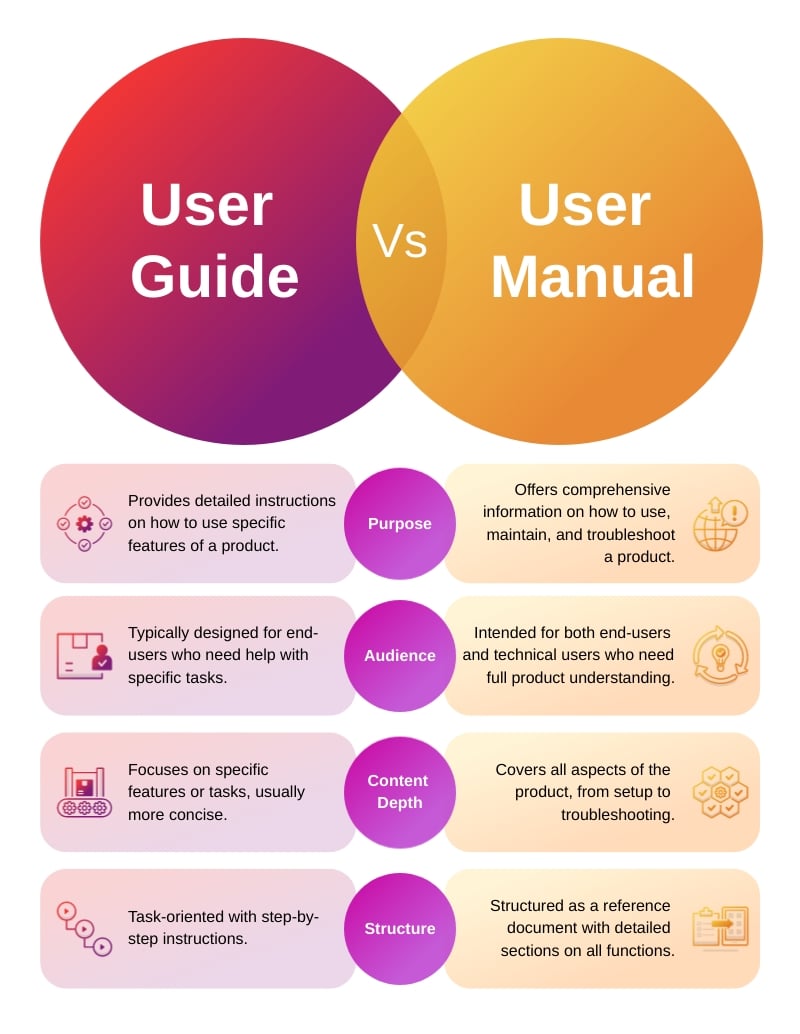 User Guide

Vs

User Manual

Provides detailed instructions on how to use specific features of a product.

Purpose

Offers comprehensive information on how to use, maintain, and troubleshoot a product.

Typically designed for end-users who need help with specific tasks.

Audience

Intended for both end-users and technical users who need full product understanding.

Focuses on specific features or tasks, usually more concise.

Content Depth

Covers all aspects of the product, from setup to troubleshooting.

Task-oriented with step-by-step instructions.

Structure

Structured as a reference document with detailed sections on all functions.