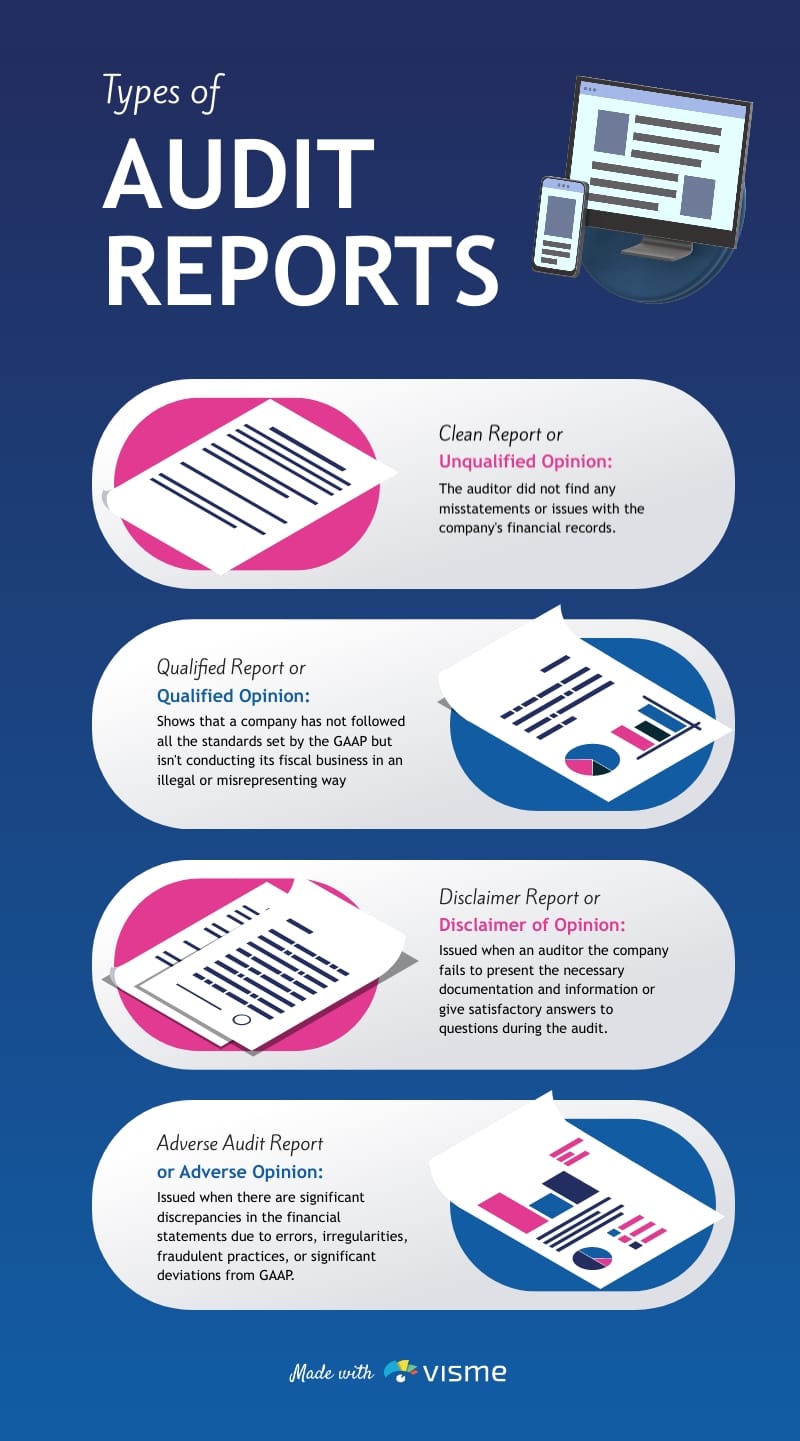 Types of
AUDIT
REPORTS

Clean Report or
Unqualified Opinion:
The auditor did not find any misstatements or issues with the company's financial records.

Qualified Report or
Qualified Opinion:
Shows that a company has not followed all the standards set by the GAAP but isn't conducting its fiscal business in an illegal or misrepresenting way

Disclaimer Report or
Disclaimer of Opinion:
Issued when an auditor the company fails to present the necessary documentation and information or give satisfactory answers to questions during the audit.

Adverse Audit Report
or Adverse Opinion:
Issued when there are significant discrepancies in the financial statements due to errors, irregularities, fraudulent practices, or significant deviations from GAAP.

Made with visme