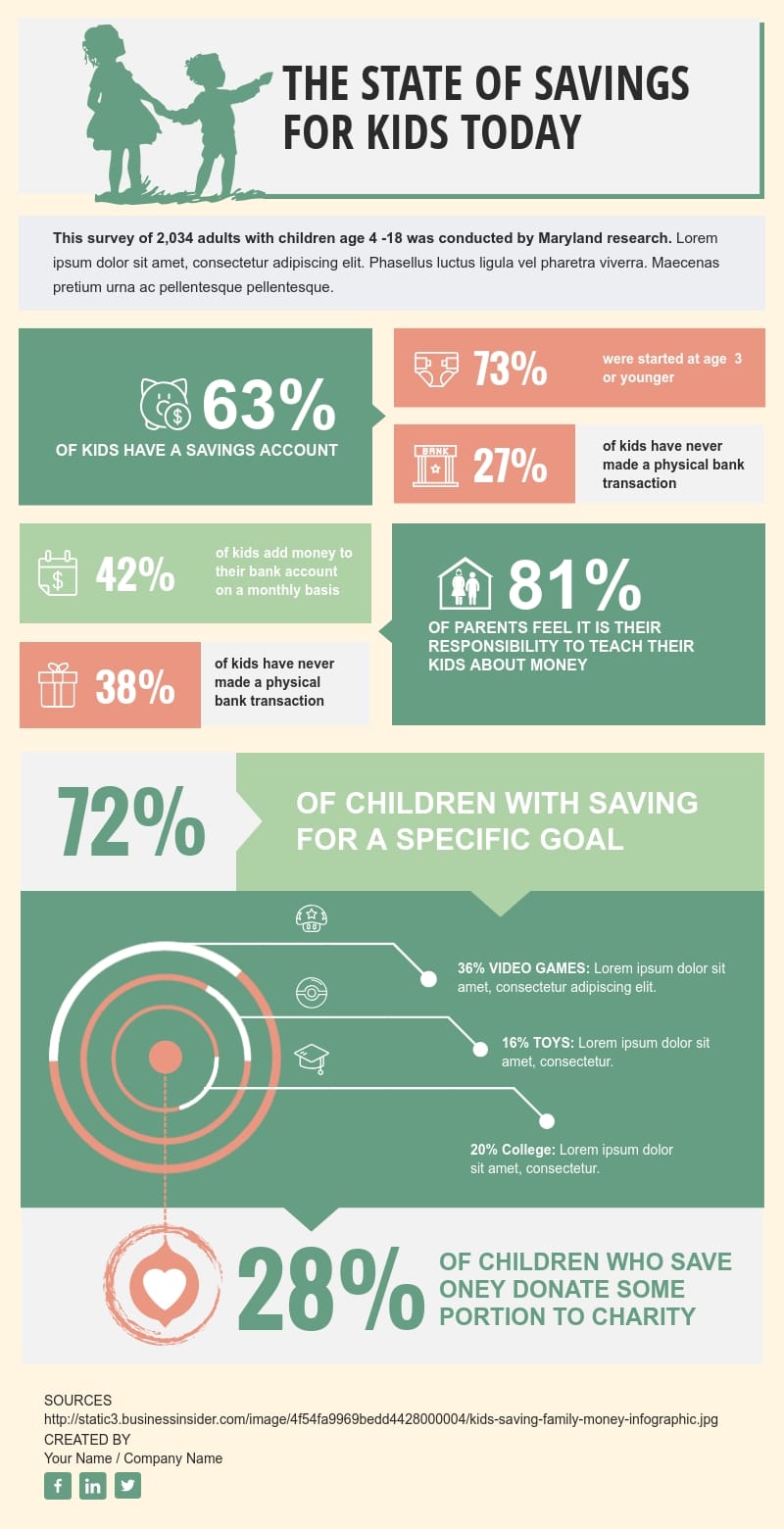 THE STATE OF SAVINGS FOR KIDS TODAY

This survey of 2,034 adults with children age 4 -18 was conducted by Maryland research. Lorem ipsum dolor sit amet, consectetur adipiscing elit. Phasellus luctus ligula vel pharetra viverra. Maecenas pretium urna ac pellentesque pellentesque.

63%
OF KIDS HAVE A SAVINGS ACCOUNT

73% were started at age 3 or younger

BANK
27% of kids have never made a physical bank transaction

42% of kids add money to their bank account on a monthly basis

38% of kids have never made a physical bank transaction

81%
OF PARENTS FEEL IT IS THEIR RESPONSIBILITY TO TEACH THEIR KIDS ABOUT MONEY

72%
OF CHILDREN WITH SAVING FOR A SPECIFIC GOAL

36% VIDEO GAMES: Lorem ipsum dolor sit amet, consectetur adipiscing elit.

16% TOYS: Lorem ipsum dolor sit amet, consectetur.

20% College: Lorem ipsum dolor sit amet, consectetur.

28%
OF CHILDREN WHO SAVE ONEY DONATE SOME PORTION TO CHARITY

SOURCES
http://static3.businessinsider.com/image/4f54fa9969bedd4428000004/kids-saving-family-money-infographic.jpg
CREATED BY
Your Name / Company Name