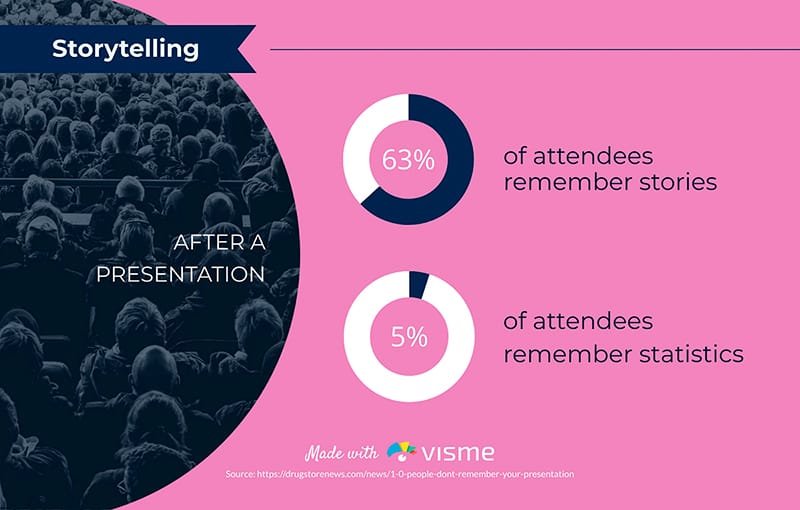 Storytelling

AFTER A PRESENTATION

63%

of attendees remember stories

5%

of attendees remember statistics

Made with visme

Source: https://drugstorenews.com/news/1-0-people-dont-remember-your-presentation