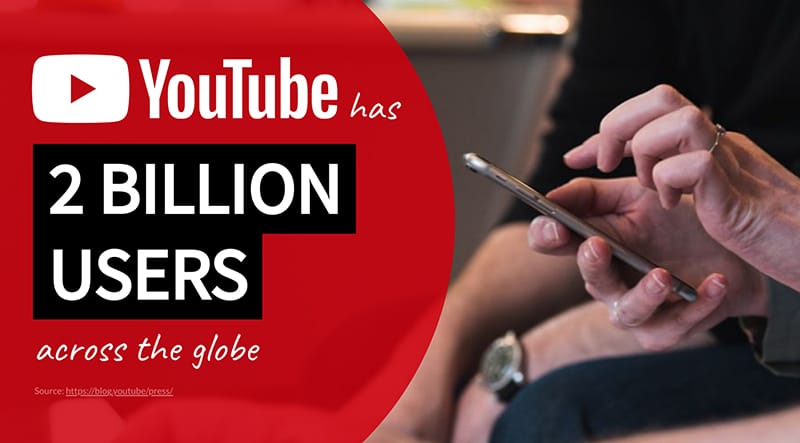 YouTube has

2 BILLION USERS

across the globe

Source: https://blog.youtube/press/