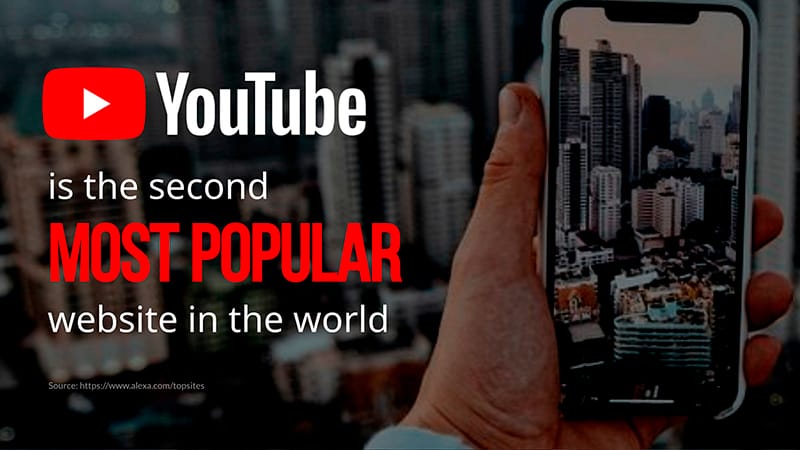 YouTube
is the second
MOST POPULAR
website in the world

Source: https://www.alexa.com/topsites