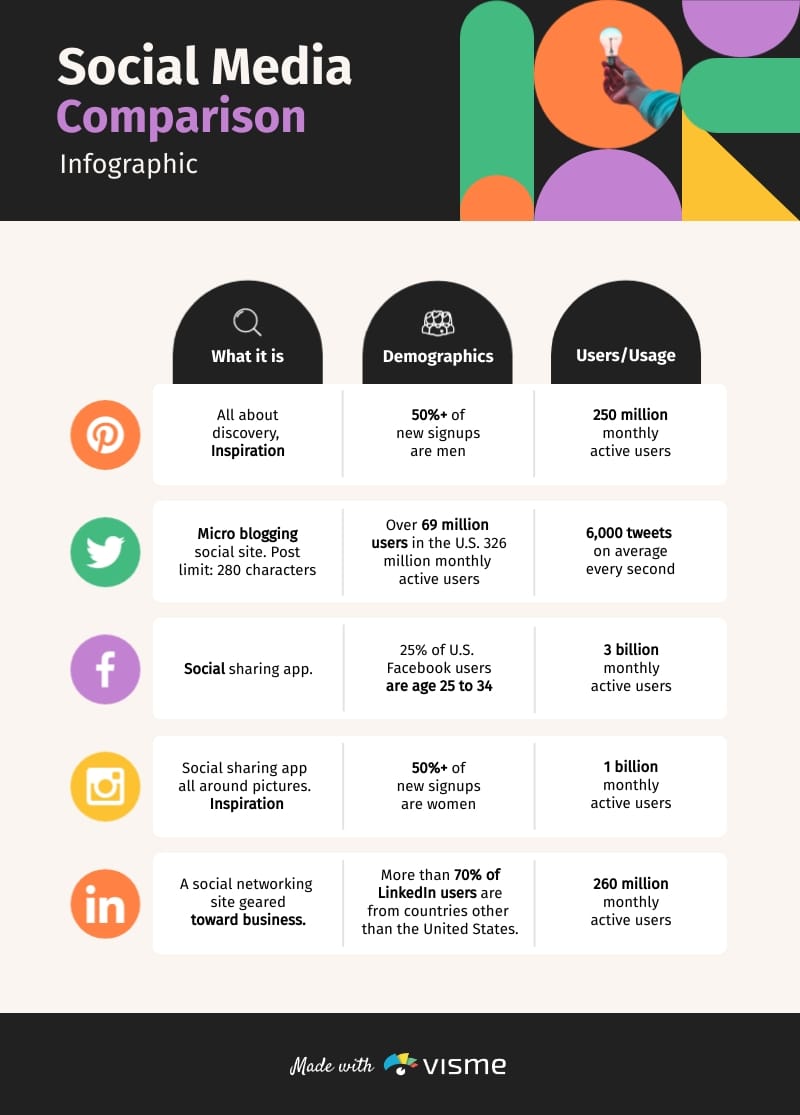 Social Media
Comparison
Infographic

| What it is | Demographics | Users/Usage |
|---|---|---|
| All about discovery, Inspiration | 50%+ of new signups are men | 250 million monthly active users |
| Micro blogging social site. Post limit: 280 characters | Over 69 million users in the U.S. 326 million monthly active users | 6,000 tweets on average every second |
| Social sharing app. | 25% of U.S. Facebook users are age 25 to 34 | 3 billion monthly active users |
| Social sharing app all around pictures. Inspiration | 50%+ of new signups are women | 1 billion monthly active users |
| A social networking site geared toward business. | More than 70% of LinkedIn users are from countries other than the United States. | 260 million monthly active users |

Made with visme