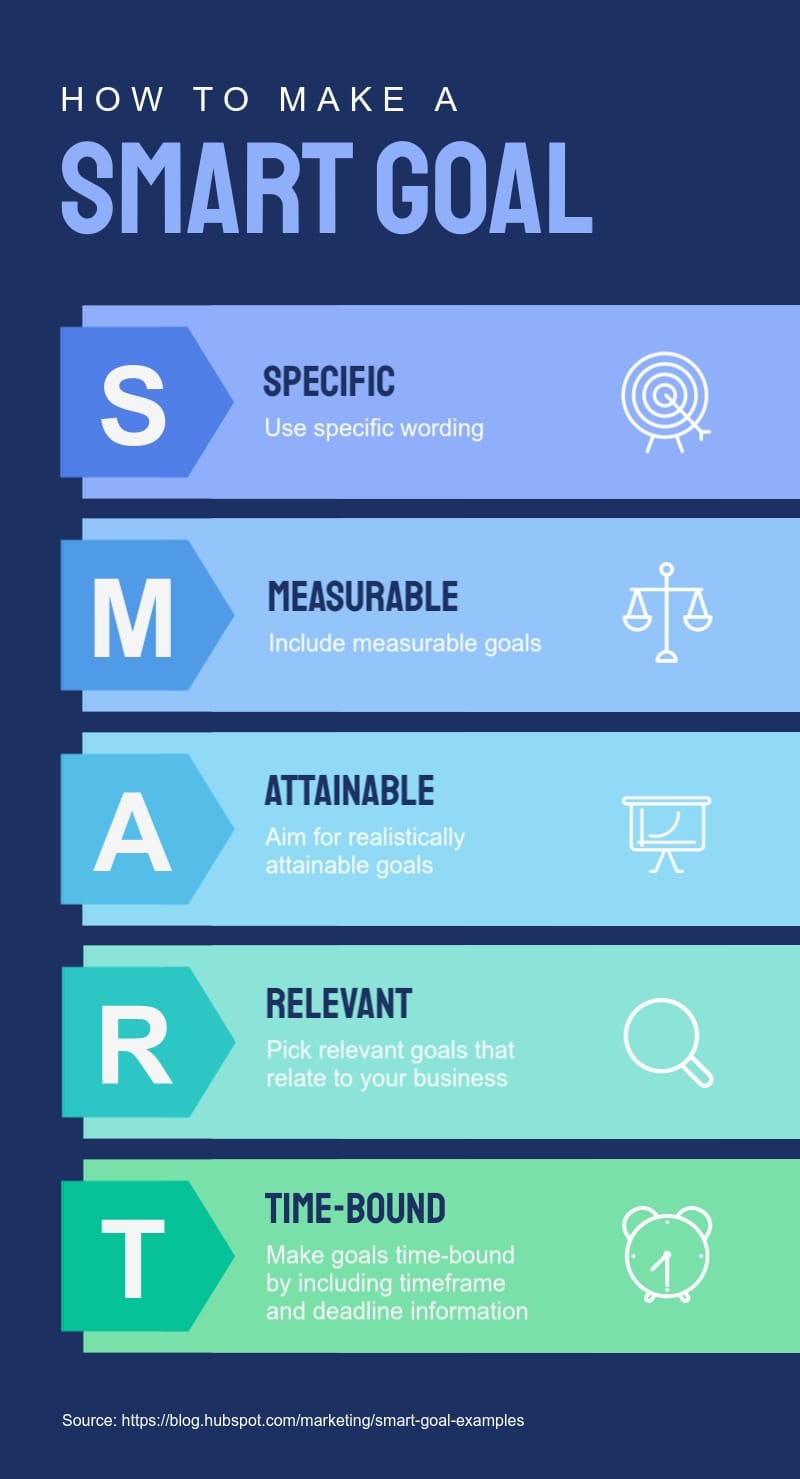 HOW TO MAKE A

SMART GOAL

S

SPECIFIC

Use specific wording

M

MEASURABLE

Include measurable goals

A

ATTAINABLE

Aim for realistically attainable goals

R

RELEVANT

Pick relevant goals that relate to your business

T

TIME-BOUND

Make goals time-bound by including timeframe and deadline information

Source: https://blog.hubspot.com/marketing/smart-goal-examples