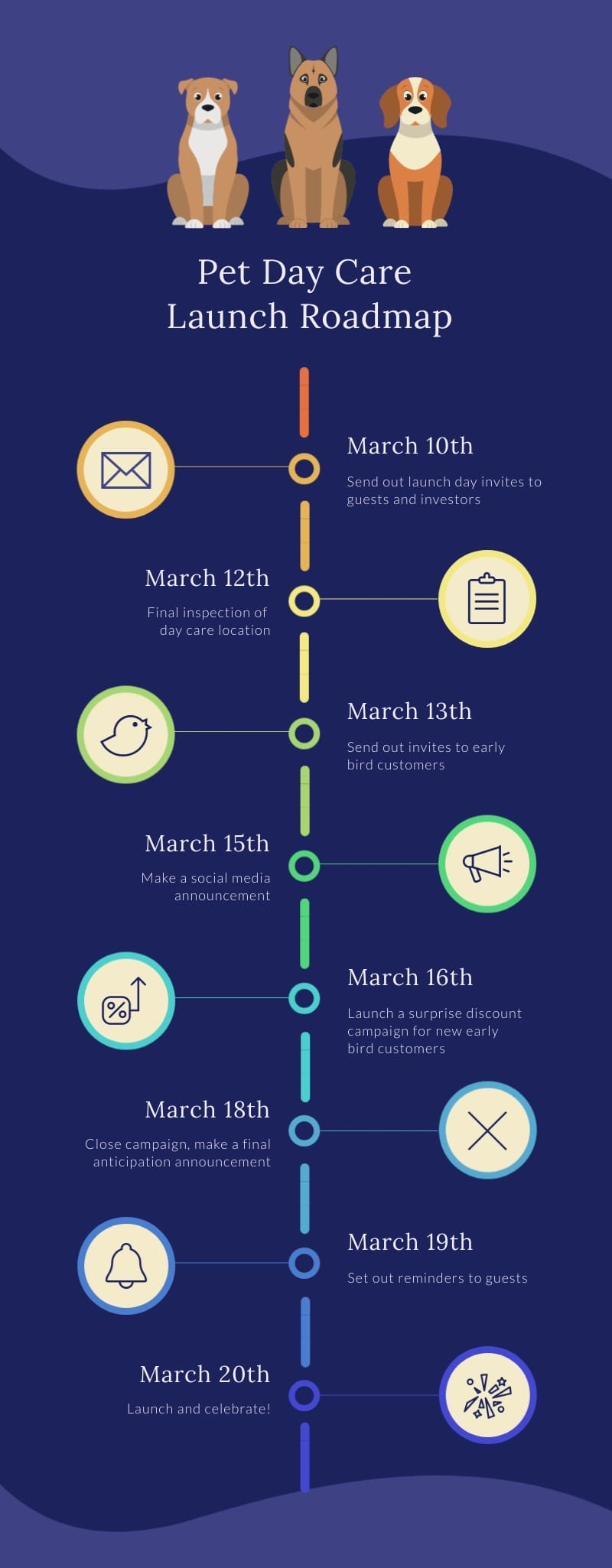 Pet Day Care
Launch Roadmap

March 10th
Send out launch day invites to guests and investors

March 12th
Final inspection of day care location

March 13th
Send out invites to early bird customers

March 15th
Make a social media announcement

March 16th
Launch a surprise discount campaign for new early bird customers

March 18th
Close campaign, make a final anticipation announcement

March 19th
Set out reminders to guests

March 20th
Launch and celebrate!