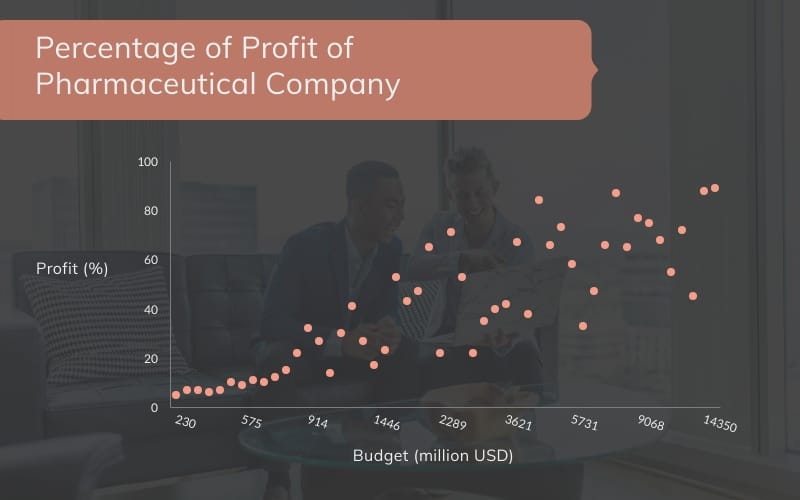 Percentage of Profit of Pharmaceutical Company

Profit (%)

100
80
60
40
20
0

230
575
914
1446
2289
3621
5731
9068
14350

Budget (million USD)