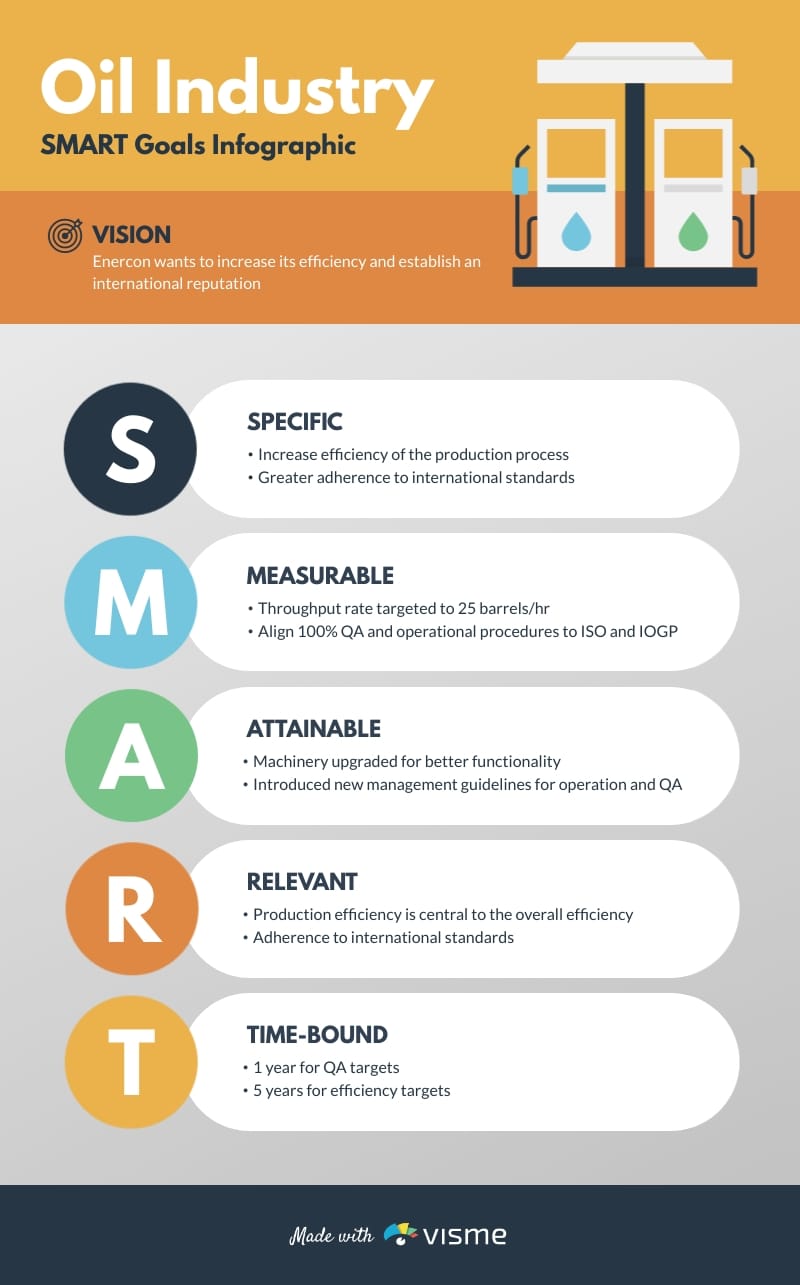 Oil Industry
SMART Goals Infographic

VISION
Enercon wants to increase its efficiency and establish an international reputation

S
SPECIFIC
• Increase efficiency of the production process
• Greater adherence to international standards

M
MEASURABLE
• Throughput rate targeted to 25 barrels/hr
• Align 100% QA and operational procedures to ISO and IOGP

A
ATTAINABLE
• Machinery upgraded for better functionality
• Introduced new management guidelines for operation and QA

R
RELEVANT
• Production efficiency is central to the overall efficiency
• Adherence to international standards

T
TIME-BOUND
• 1 year for QA targets
• 5 years for efficiency targets

Made with visme