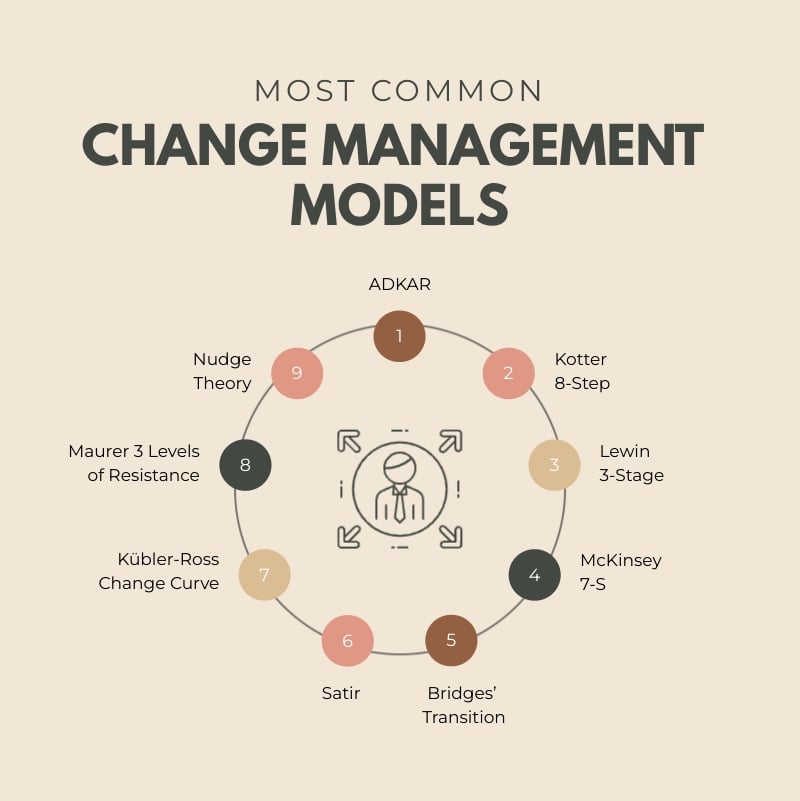 MOST COMMON
CHANGE MANAGEMENT MODELS

ADKAR
1

2
Kotter 8-Step

3
Lewin 3-Stage

4
McKinsey 7-S

5
Bridges' Transition

6
Satir

7
Kübler-Ross Change Curve

8
Maurer 3 Levels of Resistance

9
Nudge Theory