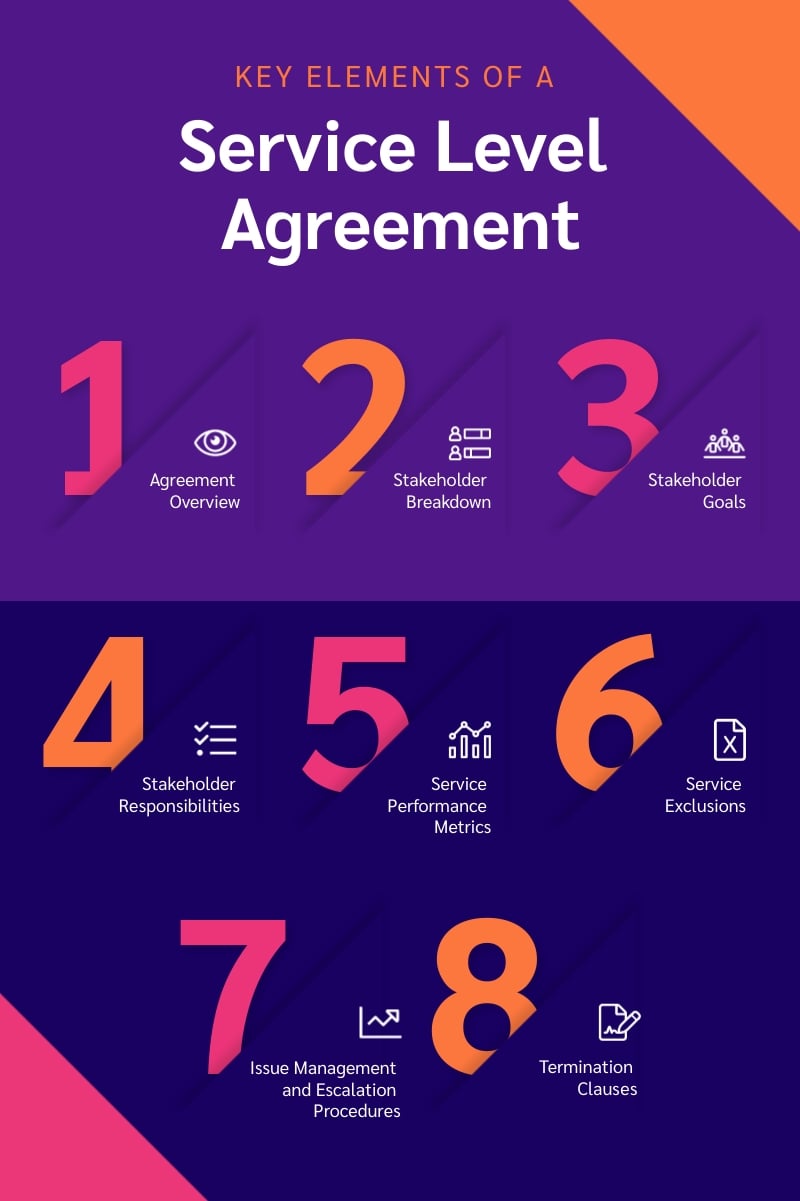 KEY ELEMENTS OF A

Service Level Agreement

1
Agreement Overview

2
Stakeholder Breakdown

3
Stakeholder Goals

4
Stakeholder Responsibilities

5
Service Performance Metrics

6
Service Exclusions

7
Issue Management and Escalation Procedures

8
Termination Clauses