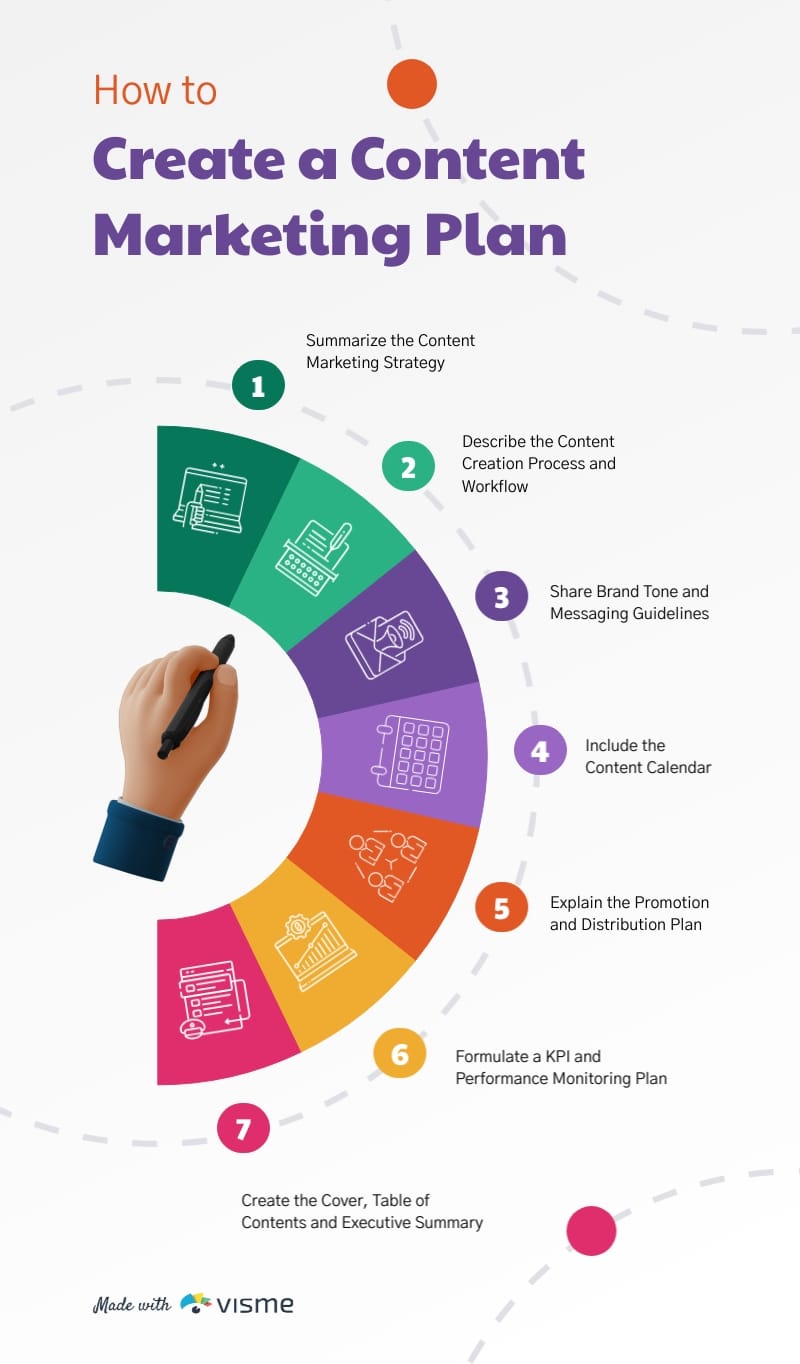 How to

Create a Content Marketing Plan

1 Summarize the Content Marketing Strategy

2 Describe the Content Creation Process and Workflow

3 Share Brand Tone and Messaging Guidelines

4 Include the Content Calendar

5 Explain the Promotion and Distribution Plan

6 Formulate a KPI and Performance Monitoring Plan

7 Create the Cover, Table of Contents and Executive Summary

Made with visme