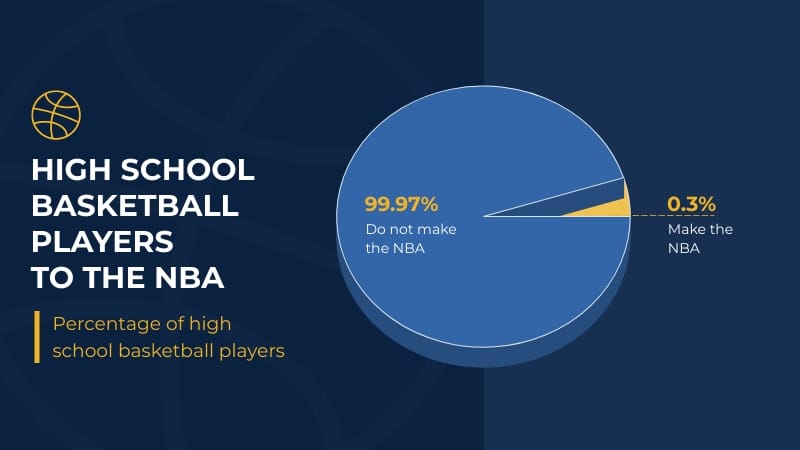 HIGH SCHOOL BASKETBALL PLAYERS TO THE NBA

Percentage of high school basketball players

99.97%
Do not make the NBA

0.3%
Make the NBA