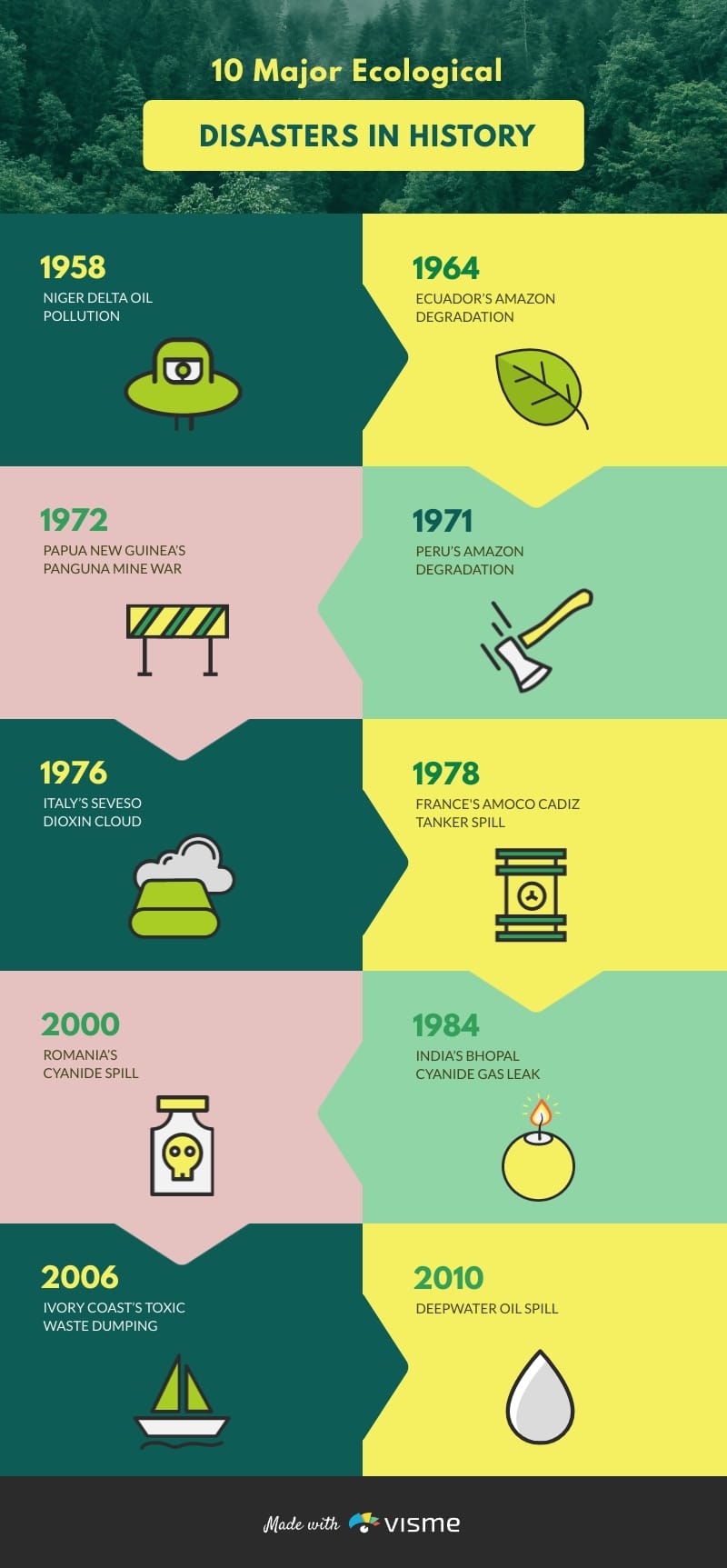 10 Major Ecological

DISASTERS IN HISTORY

1958
NIGER DELTA OIL POLLUTION

1964
ECUADOR'S AMAZON DEGRADATION

1972
PAPUA NEW GUINEA'S PANGUNA MINE WAR

1971
PERU'S AMAZON DEGRADATION

1976
ITALY'S SEVESO DIOXIN CLOUD

1978
FRANCE'S AMOCO CADIZ TANKER SPILL

2000
ROMANIA'S CYANIDE SPILL

1984
INDIA'S BHOPAL CYANIDE GAS LEAK

2006
IVORY COAST'S TOXIC WASTE DUMPING

2010
DEEPWATER OIL SPILL

Made with visme