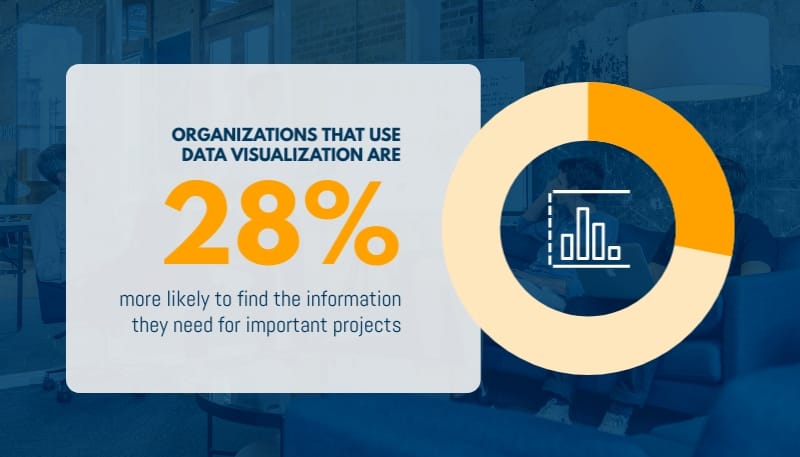 ORGANIZATIONS THAT USE DATA VISUALIZATION ARE

28%

more likely to find the information they need for important projects