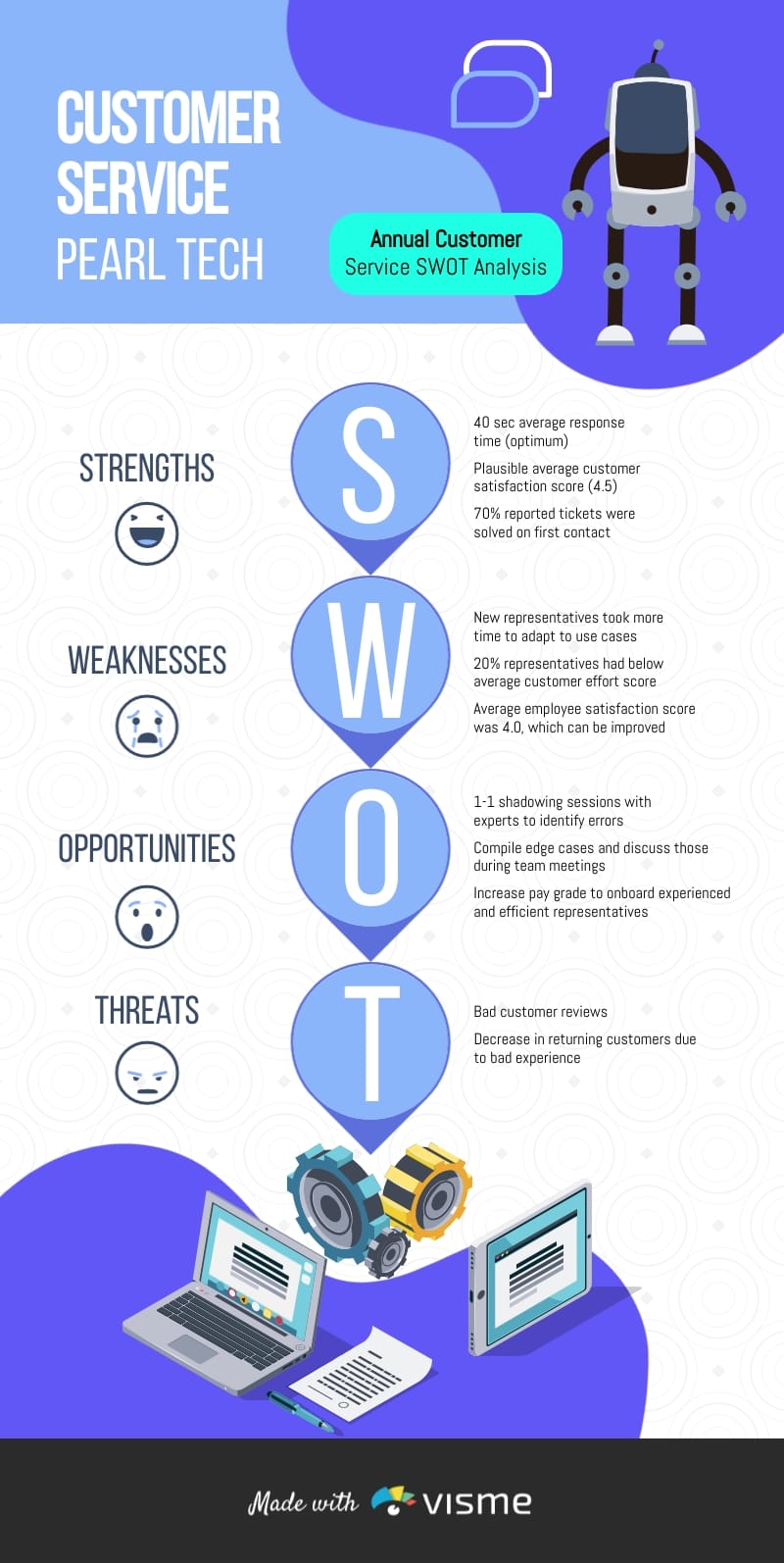 CUSTOMER SERVICE
PEARL TECH

Annual Customer Service SWOT Analysis

STRENGTHS

S

40 sec average response time (optimum)

Plausible average customer satisfaction score (4.5)

70% reported tickets were solved on first contact

WEAKNESSES

W

New representatives took more time to adapt to use cases

20% representatives had below average customer effort score

Average employee satisfaction score was 4.0, which can be improved

OPPORTUNITIES

O

1-1 shadowing sessions with experts to identify errors

Compile edge cases and discuss those during team meetings

Increase pay grade to onboard experienced and efficient representatives

THREATS

T

Bad customer reviews

Decrease in returning customers due to bad experience

Made with visme