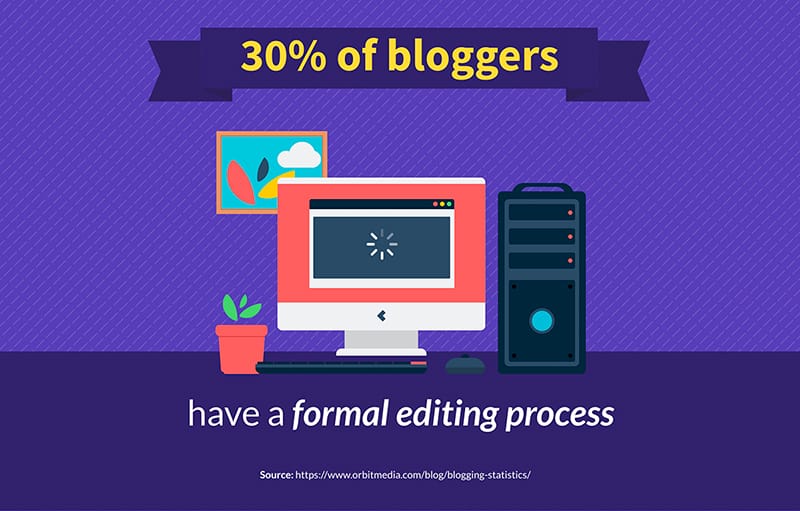 30% of bloggers

have a formal editing process

Source: https://www.orbitmedia.com/blog/blogging-statistics/