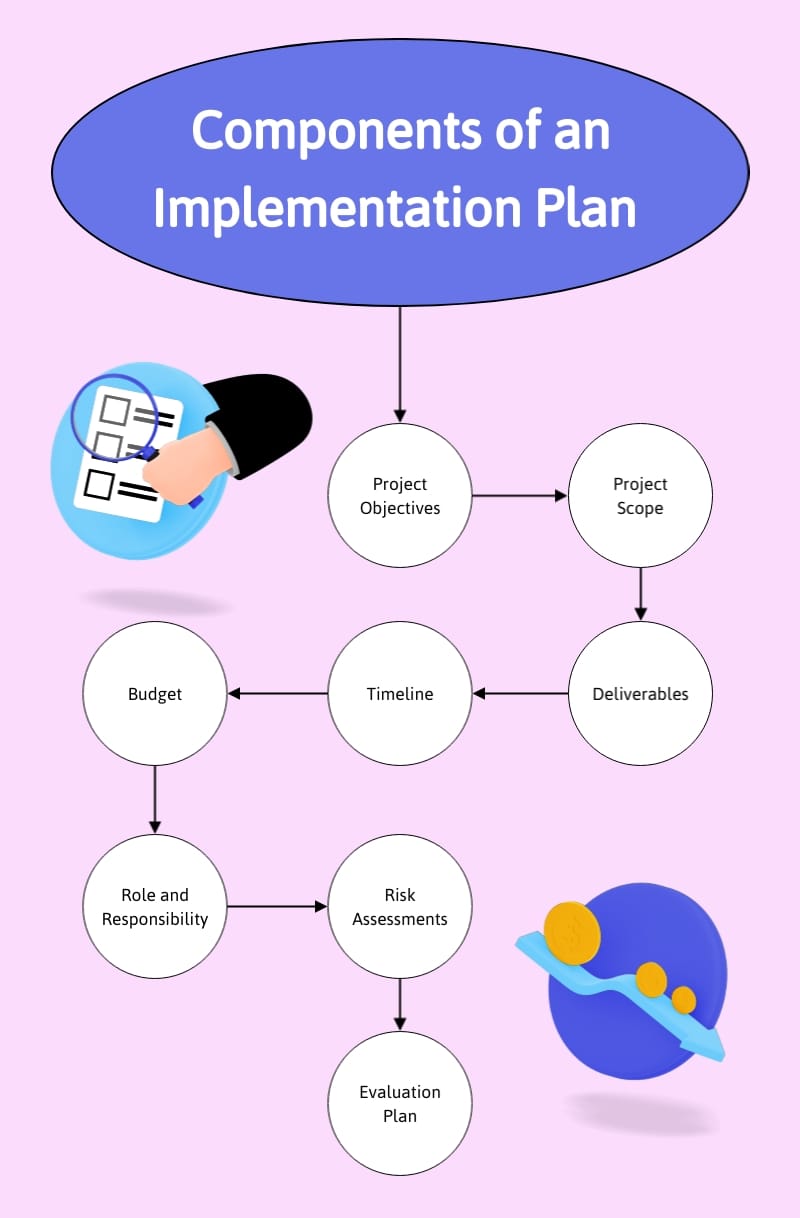 Components of an Implementation Plan

Project Objectives

Project Scope

Deliverables

Timeline

Budget

Role and Responsibility

Risk Assessments

Evaluation Plan