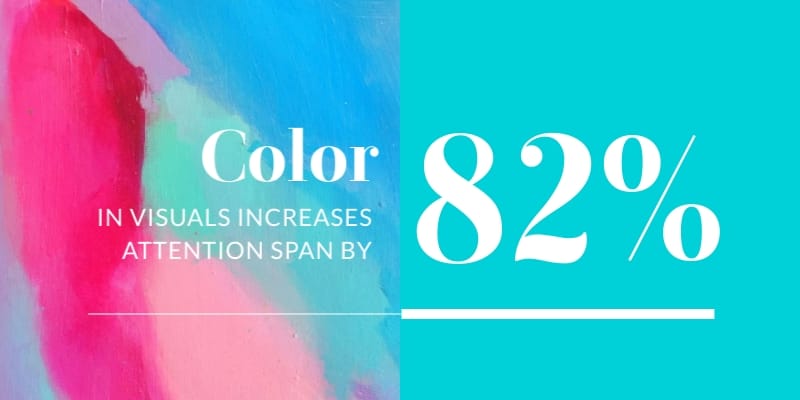 Color
IN VISUALS INCREASES ATTENTION SPAN BY

82%