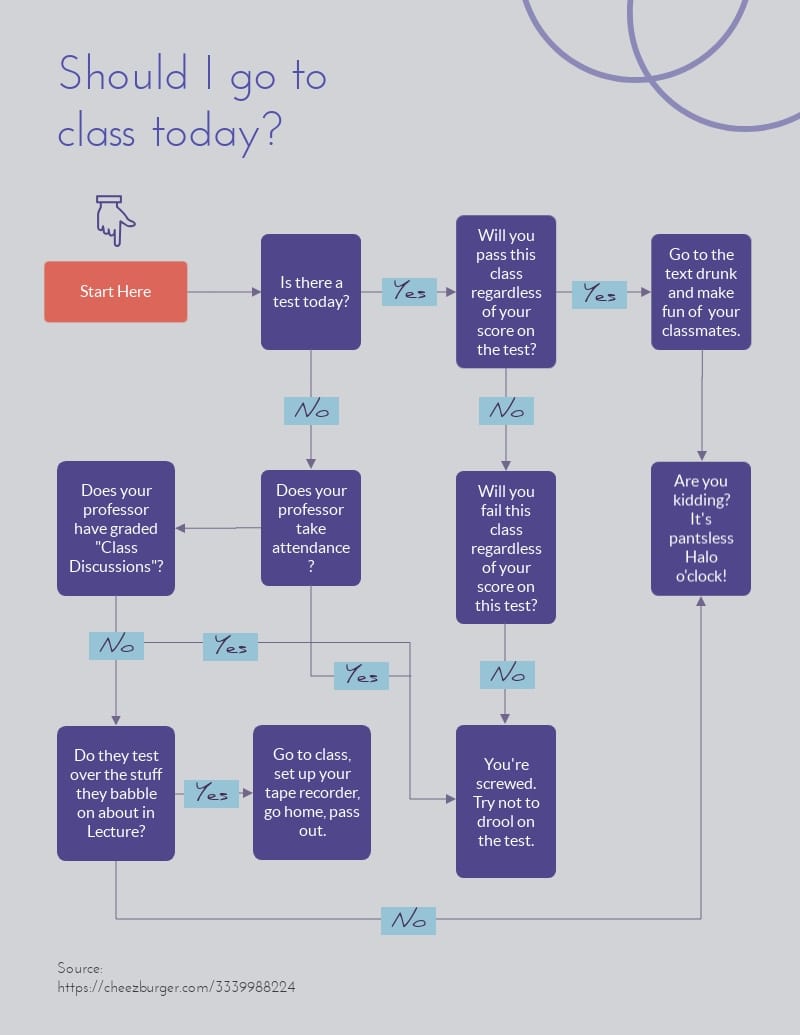 Should I go to class today?

Start Here

Is there a test today?

Yes

Will you pass this class regardless of your score on the test?

Yes

Go to the text drunk and make fun of your classmates.

No

No

Does your professor have graded "Class Discussions"?

Does your professor take attendance ?

Will you fail this class regardless of your score on this test?

Are you kidding? It's pantsless Halo o'clock!

No

Yes

Yes

No

Do they test over the stuff they babble on about in Lecture?

Yes

Go to class, set up your tape recorder, go home, pass out.

You're screwed. Try not to drool on the test.

No

Source:
https://cheezburger.com/3339988224