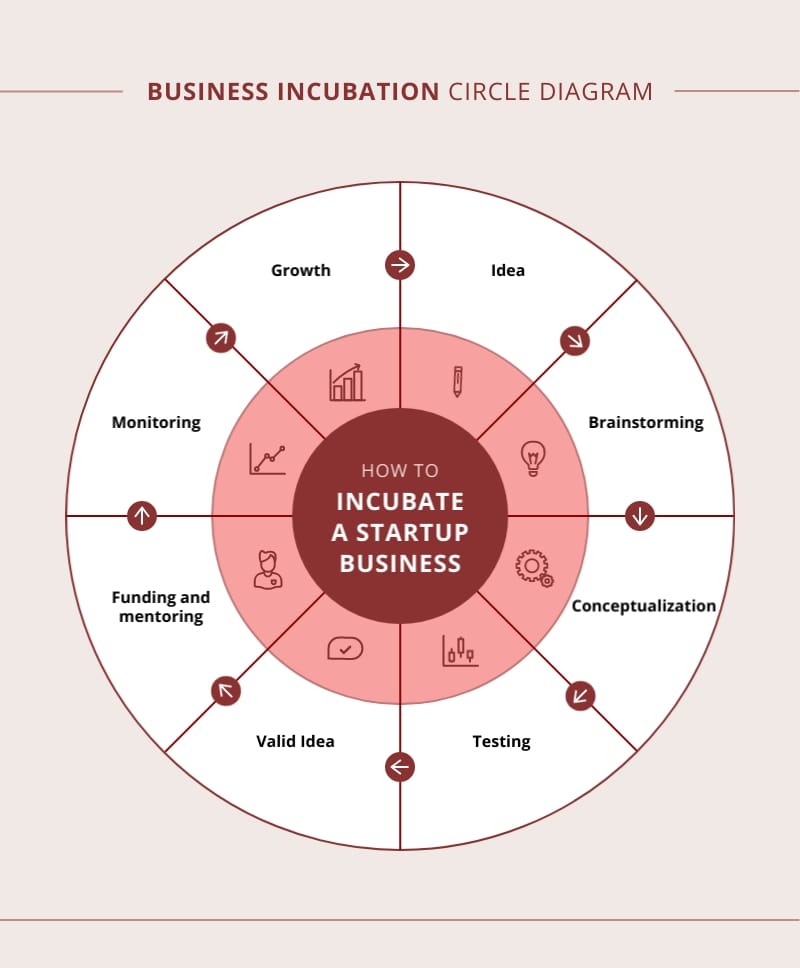 BUSINESS INCUBATION CIRCLE DIAGRAM

HOW TO
INCUBATE
A STARTUP
BUSINESS

Idea

Brainstorming

Conceptualization

Testing

Valid Idea

Funding and mentoring

Monitoring

Growth