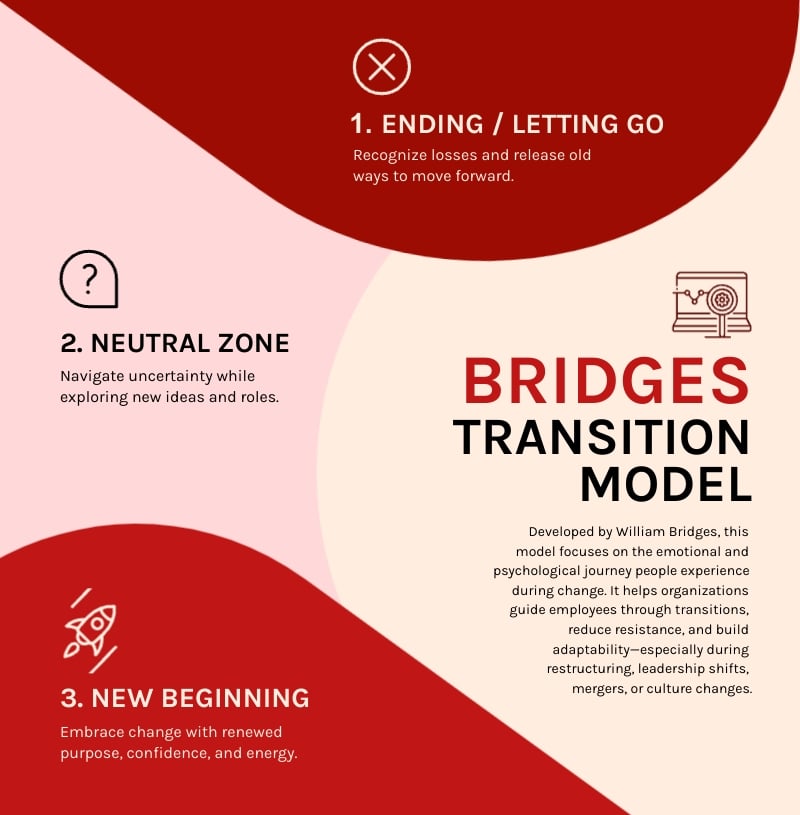 1. ENDING / LETTING GO

Recognize losses and release old ways to move forward.

2. NEUTRAL ZONE

Navigate uncertainty while exploring new ideas and roles.

BRIDGES TRANSITION MODEL

Developed by William Bridges, this model focuses on the emotional and psychological journey people experience during change. It helps organizations guide employees through transitions, reduce resistance, and build adaptability—especially during restructuring, leadership shifts, mergers, or culture changes.

3. NEW BEGINNING

Embrace change with renewed purpose, confidence, and energy.