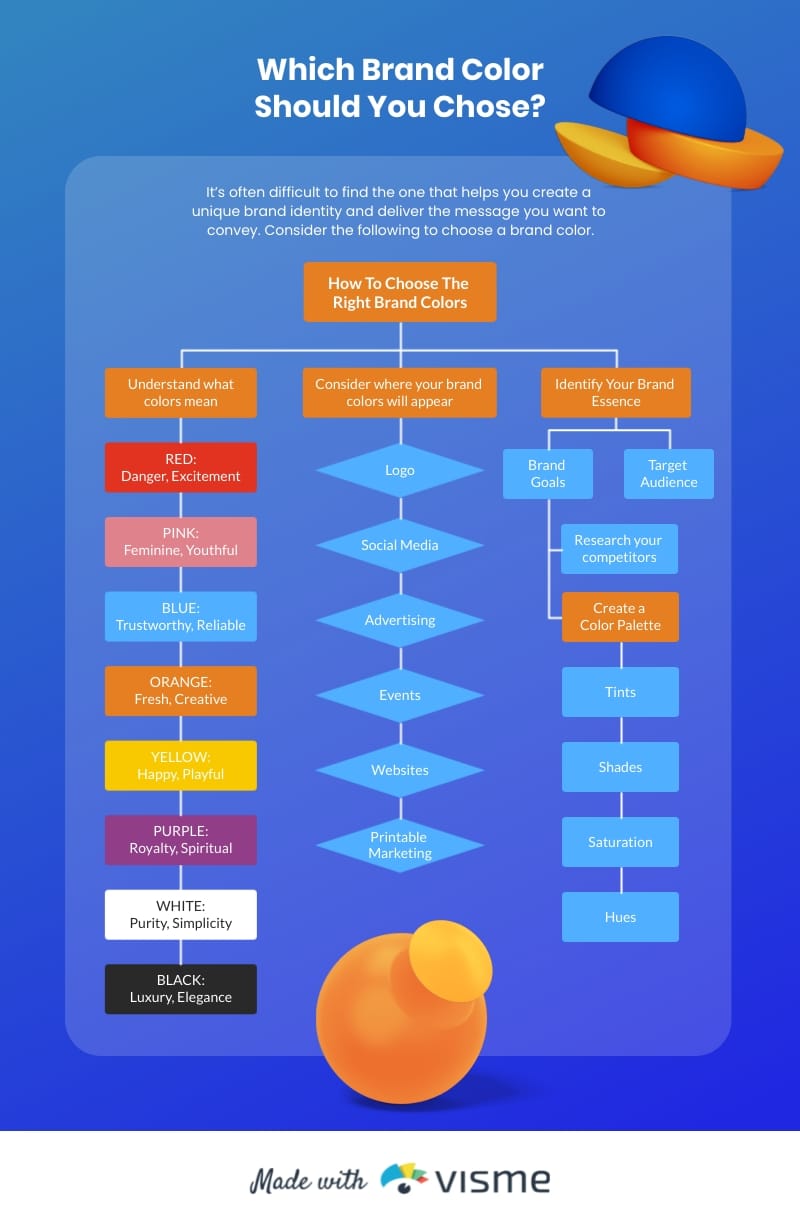 Which Brand Color Should You Chose?

It's often difficult to find the one that helps you create a unique brand identity and deliver the message you want to convey. Consider the following to choose a brand color.

How To Choose The Right Brand Colors

Understand what colors mean

RED: Danger, Excitement

PINK: Feminine, Youthful

BLUE: Trustworthy, Reliable

ORANGE: Fresh, Creative

YELLOW: Happy, Playful

PURPLE: Royalty, Spiritual

WHITE: Purity, Simplicity

BLACK: Luxury, Elegance

Consider where your brand colors will appear

Logo

Social Media

Advertising

Events

Websites

Printable Marketing

Identify Your Brand Essence

Brand Goals

Target Audience

Research your competitors

Create a Color Palette

Tints

Shades

Saturation

Hues

Made with visme