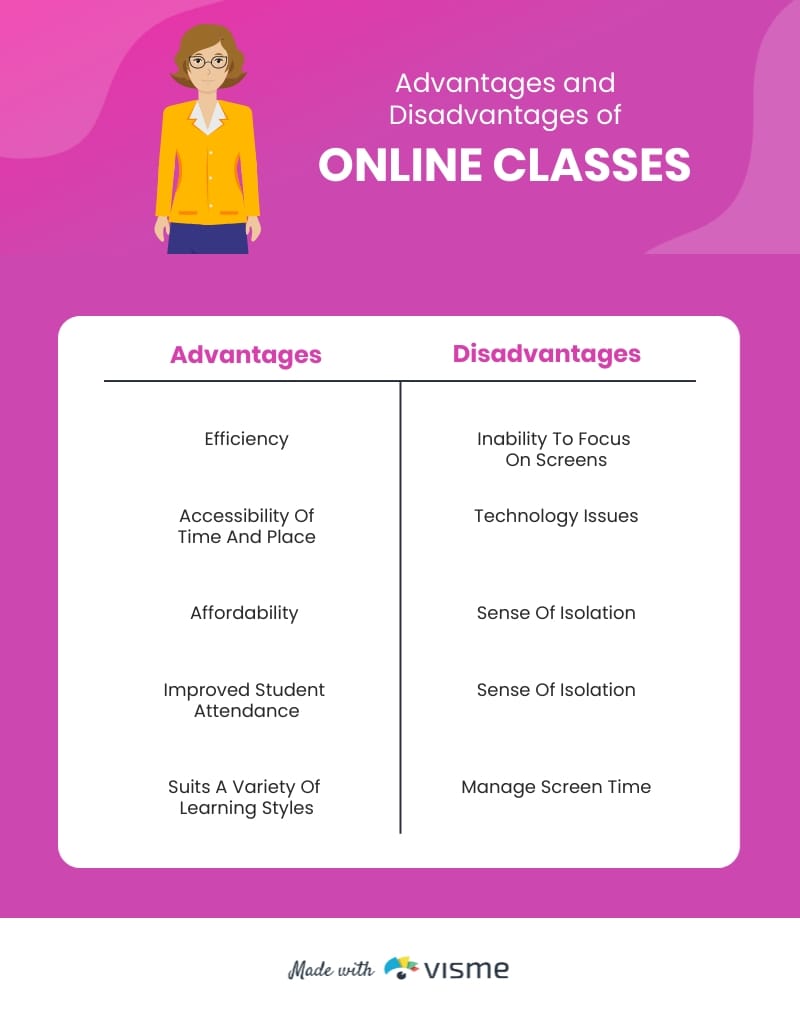 Advantages and Disadvantages of
ONLINE CLASSES

| Advantages | Disadvantages |
|---|---|
| Efficiency | Inability To Focus On Screens |
| Accessibility Of Time And Place | Technology Issues |
| Affordability | Sense Of Isolation |
| Improved Student Attendance | Sense Of Isolation |
| Suits A Variety Of Learning Styles | Manage Screen Time |

Made with visme