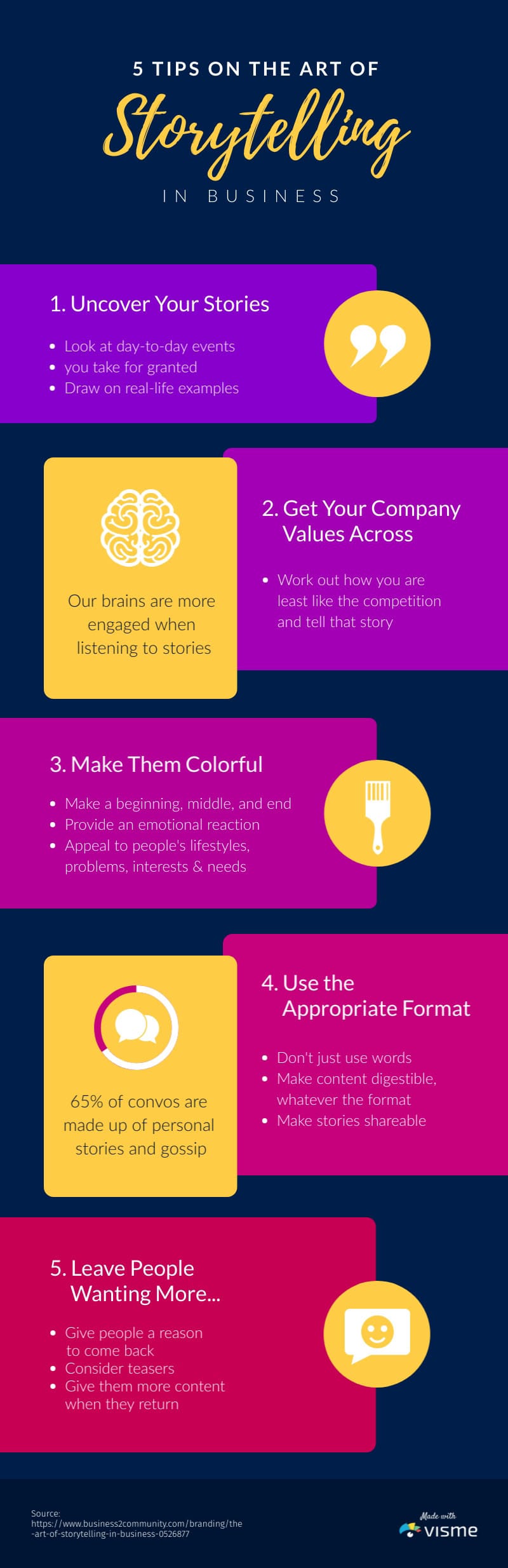 5 TIPS ON THE ART OF
Storytelling
IN BUSINESS

1. Uncover Your Stories

- Look at day-to-day events
- you take for granted
- Draw on real-life examples

Our brains are more engaged when listening to stories

2. Get Your Company Values Across

- Work out how you are least like the competition and tell that story

3. Make Them Colorful

- Make a beginning, middle, and end
- Provide an emotional reaction
- Appeal to people's lifestyles, problems, interests & needs

65% of convos are made up of personal stories and gossip

4. Use the Appropriate Format

- Don't just use words
- Make content digestible, whatever the format
- Make stories shareable

5. Leave People Wanting More...

- Give people a reason to come back
- Consider teasers
- Give them more content when they return

Source:
https://www.business2community.com/branding/the-art-of-storytelling-in-business-0526877

Made with visme