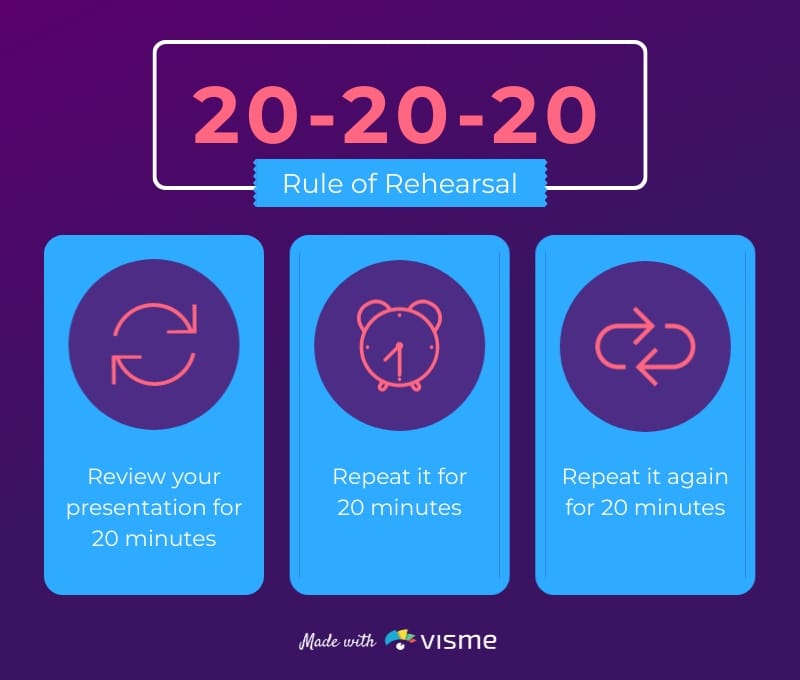 20-20-20

Rule of Rehearsal

Review your presentation for 20 minutes

Repeat it for 20 minutes

Repeat it again for 20 minutes

Made with visme