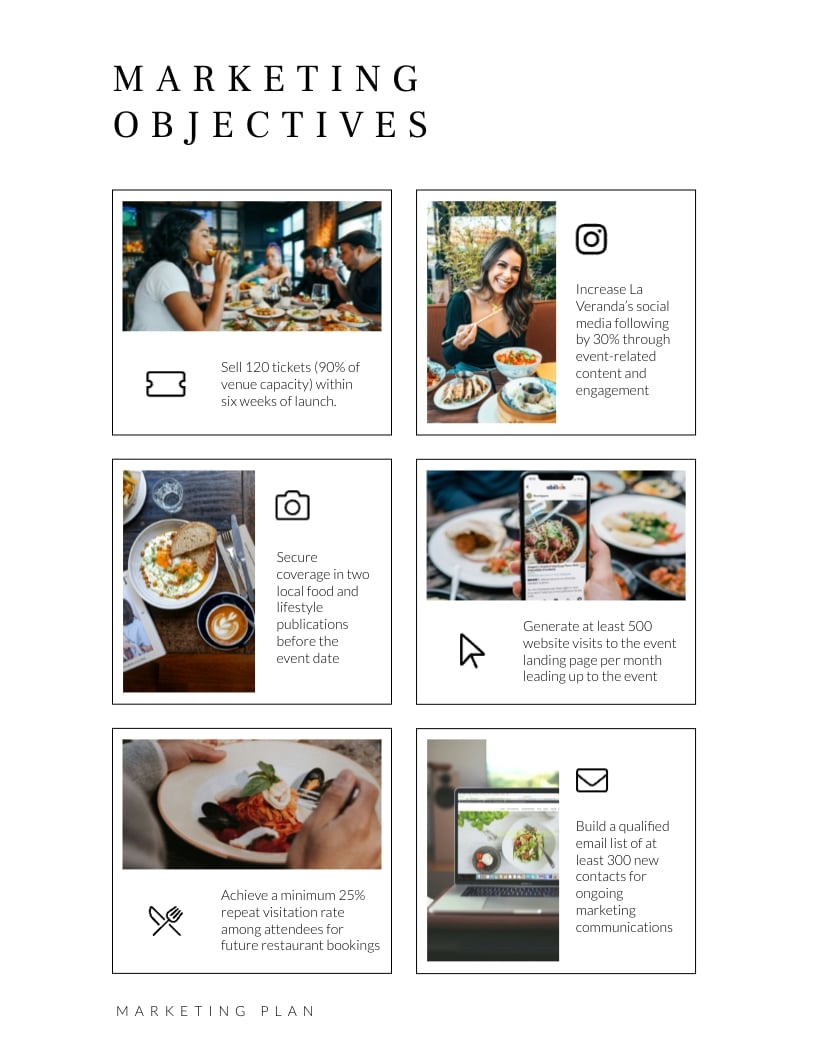 MARKETING OBJECTIVES

Sell 120 tickets (90% of venue capacity) within six weeks of launch.

Increase La Veranda's social media following by 30% through event-related content and engagement

Secure coverage in two local food and lifestyle publications before the event date

Generate at least 500 website visits to the event landing page per month leading up to the event

Achieve a minimum 25% repeat visitation rate among attendees for future restaurant bookings

Build a qualified email list of at least 300 new contacts for ongoing marketing communications

MARKETING PLAN