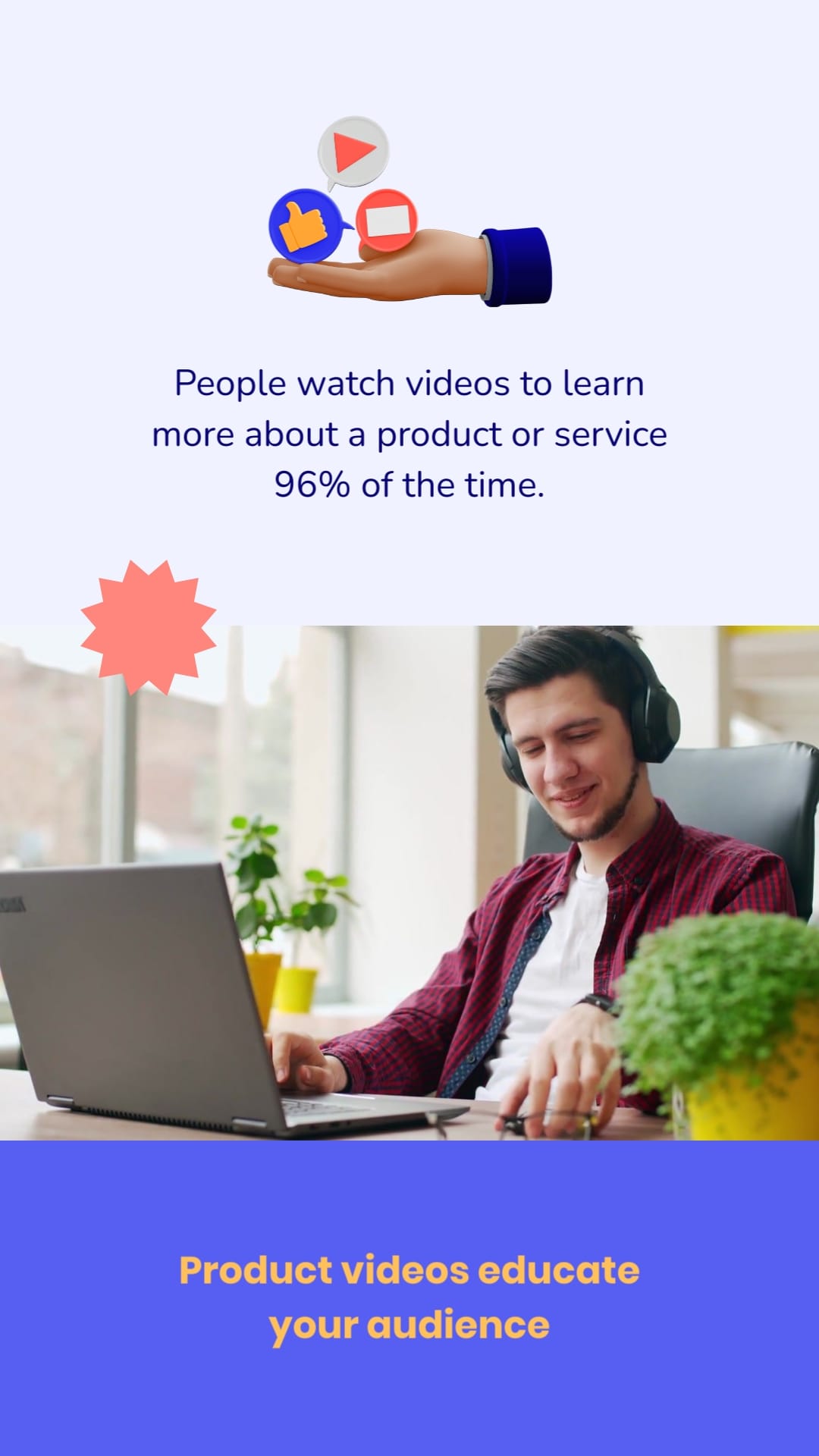 People watch videos to learn more about a product or service 96% of the time.

Product videos educate your audience