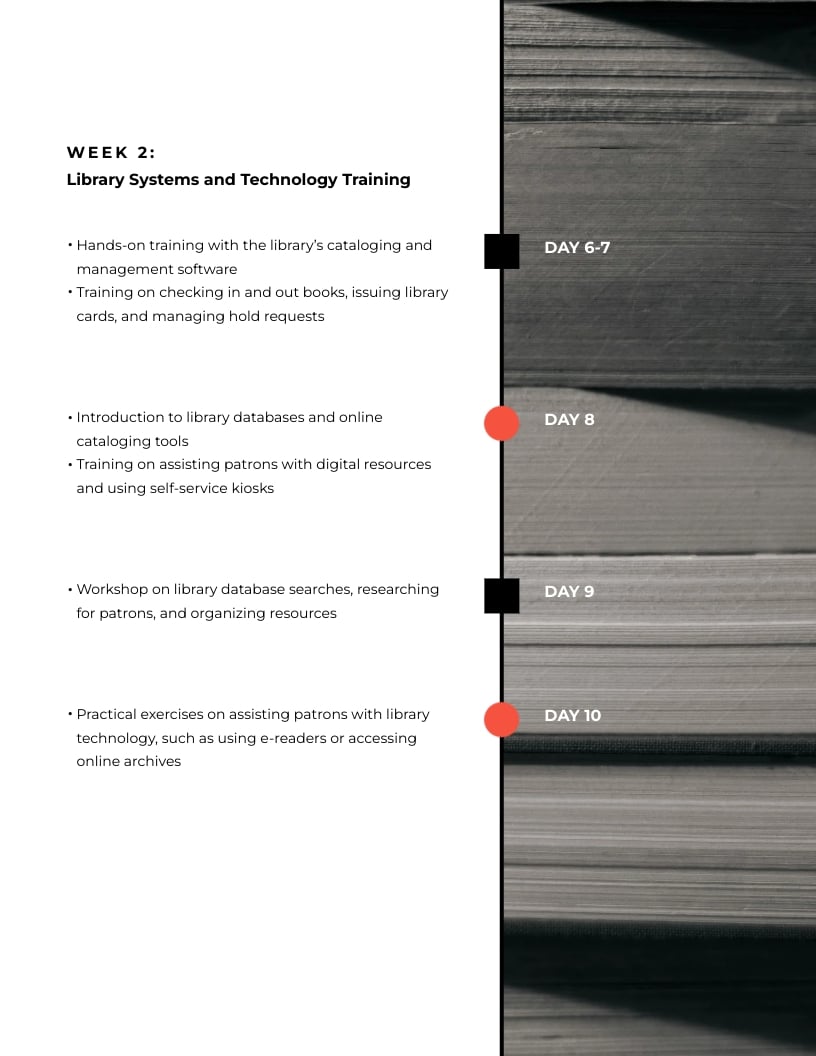 WEEK 2:
Library Systems and Technology Training

• Hands-on training with the library's cataloging and management software
• Training on checking in and out books, issuing library cards, and managing hold requests

DAY 6-7

• Introduction to library databases and online cataloging tools
• Training on assisting patrons with digital resources and using self-service kiosks

DAY 8

• Workshop on library database searches, researching for patrons, and organizing resources

DAY 9

• Practical exercises on assisting patrons with library technology, such as using e-readers or accessing online archives

DAY 10