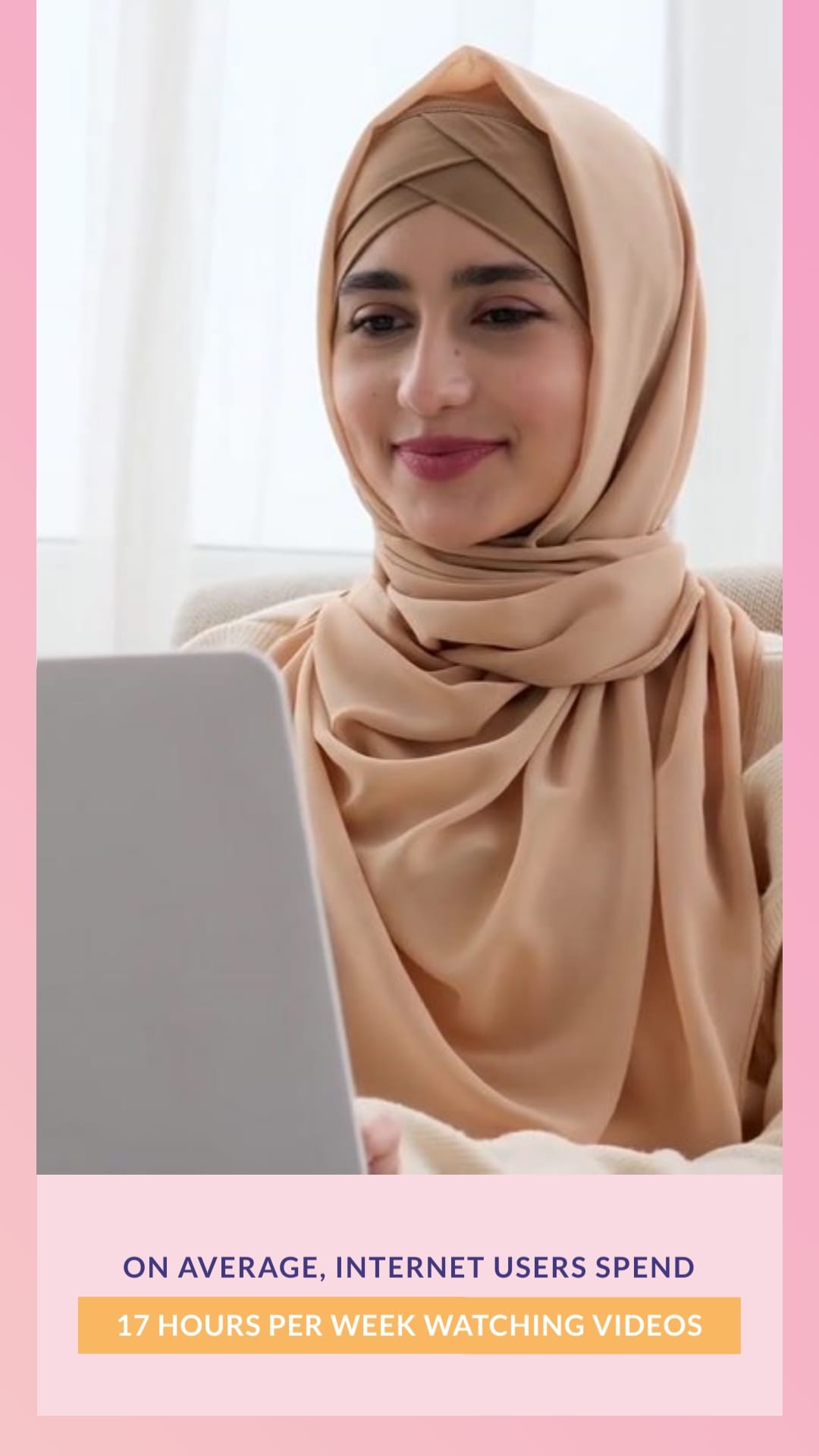 ON AVERAGE, INTERNET USERS SPEND
17 HOURS PER WEEK WATCHING VIDEOS