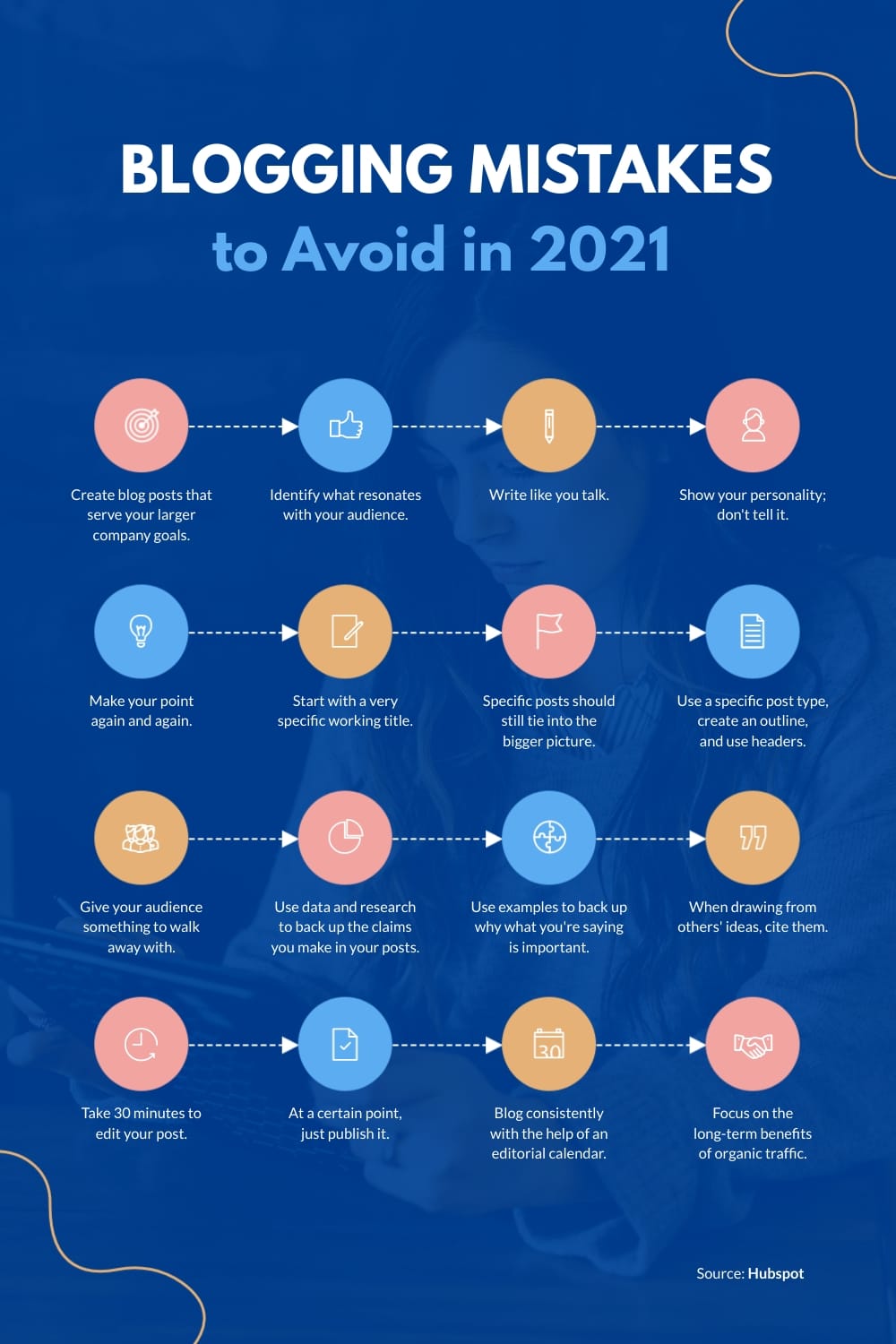 BLOGGING MISTAKES
to Avoid in 2021

Create blog posts that serve your larger company goals.

Identify what resonates with your audience.

Write like you talk.

Show your personality; don't tell it.

Make your point again and again.

Start with a very specific working title.

Specific posts should still tie into the bigger picture.

Use a specific post type, create an outline, and use headers.

Give your audience something to walk away with.

Use data and research to back up the claims you make in your posts.

Use examples to back up why what you're saying is important.

When drawing from others' ideas, cite them.

Take 30 minutes to edit your post.

At a certain point, just publish it.

30

Blog consistently with the help of an editorial calendar.

Focus on the long-term benefits of organic traffic.

Source: Hubspot