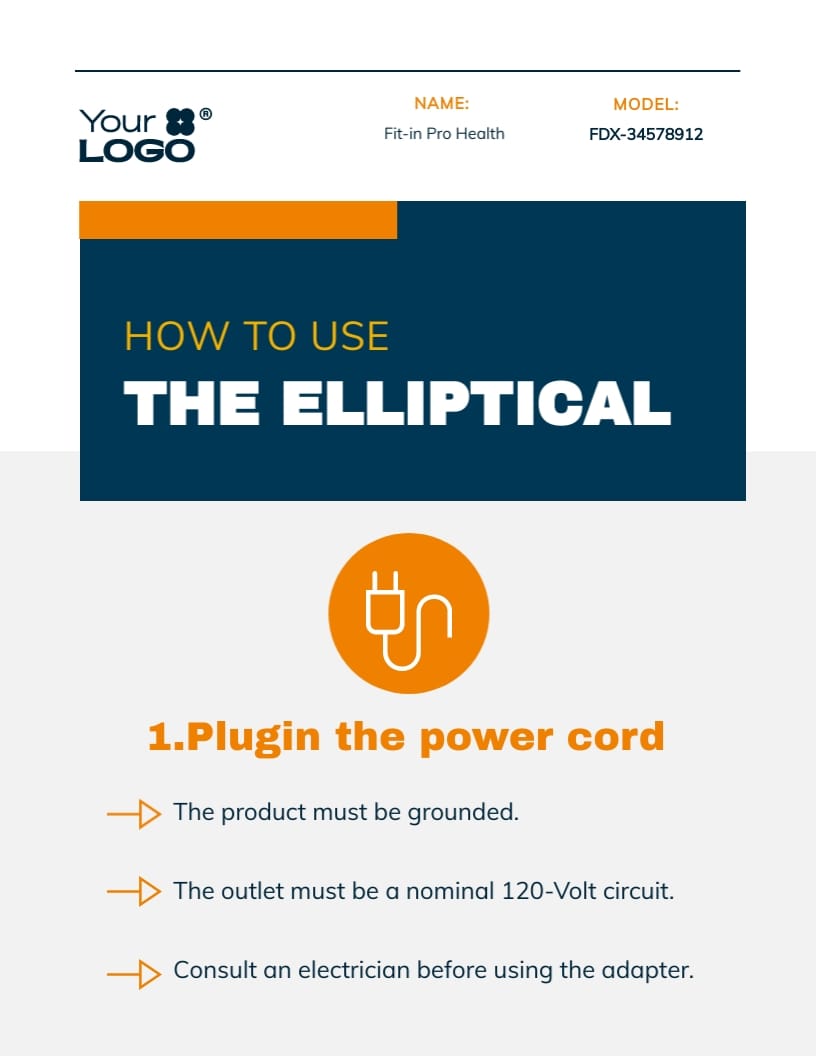 Your ® LOGO

NAME:
Fit-in Pro Health

MODEL:
FDX-34578912

HOW TO USE
THE ELLIPTICAL

1.Plugin the power cord

The product must be grounded.

The outlet must be a nominal 120-Volt circuit.

Consult an electrician before using the adapter.