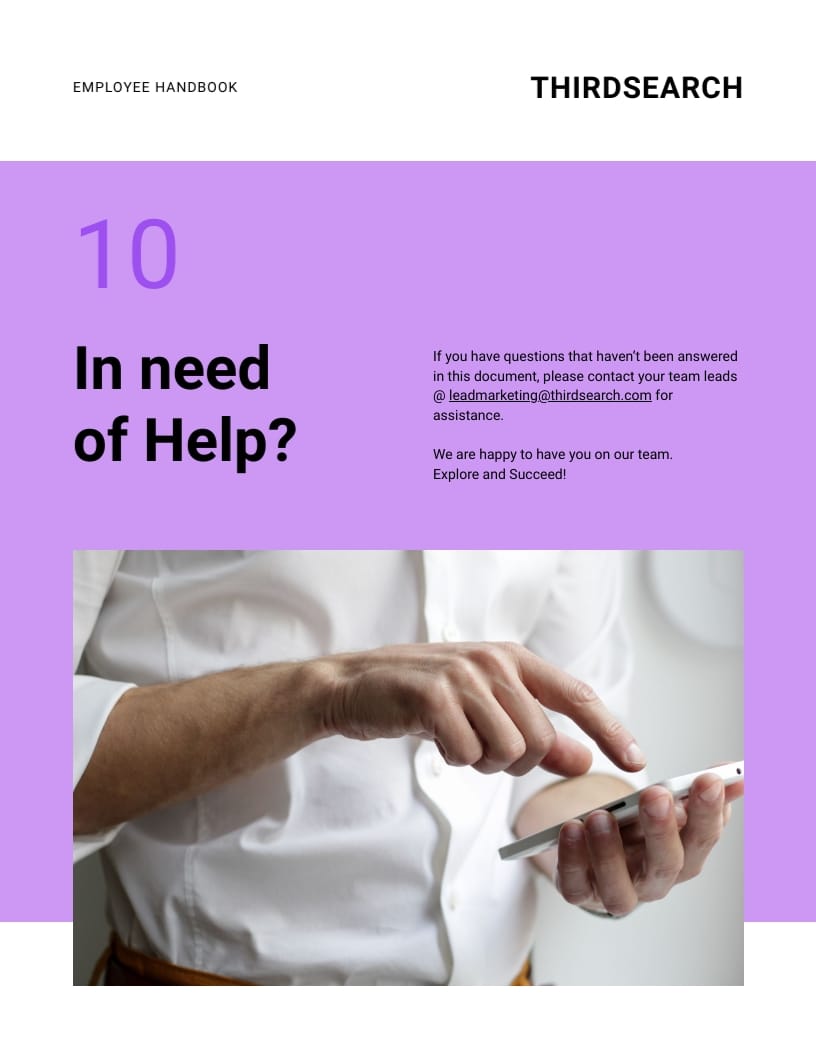 EMPLOYEE HANDBOOK

THIRDSEARCH

10

In need of Help?

If you have questions that haven't been answered in this document, please contact your team leads @ leadmarketing@thirdsearch.com for assistance.

We are happy to have you on our team. Explore and Succeed!