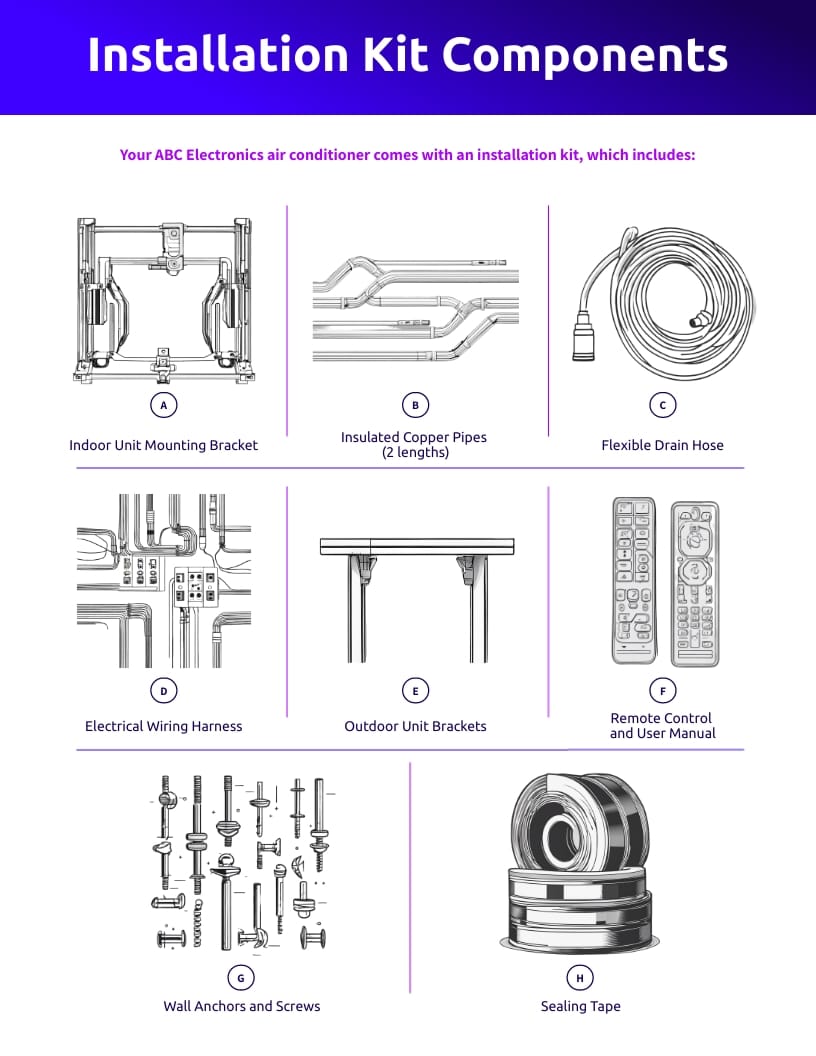 Installation Kit Components

Your ABC Electronics air conditioner comes with an installation kit, which includes:

A
Indoor Unit Mounting Bracket

B
Insulated Copper Pipes (2 lengths)

C
Flexible Drain Hose

D
Electrical Wiring Harness

E
Outdoor Unit Brackets

F
Remote Control and User Manual

G
Wall Anchors and Screws

H
Sealing Tape