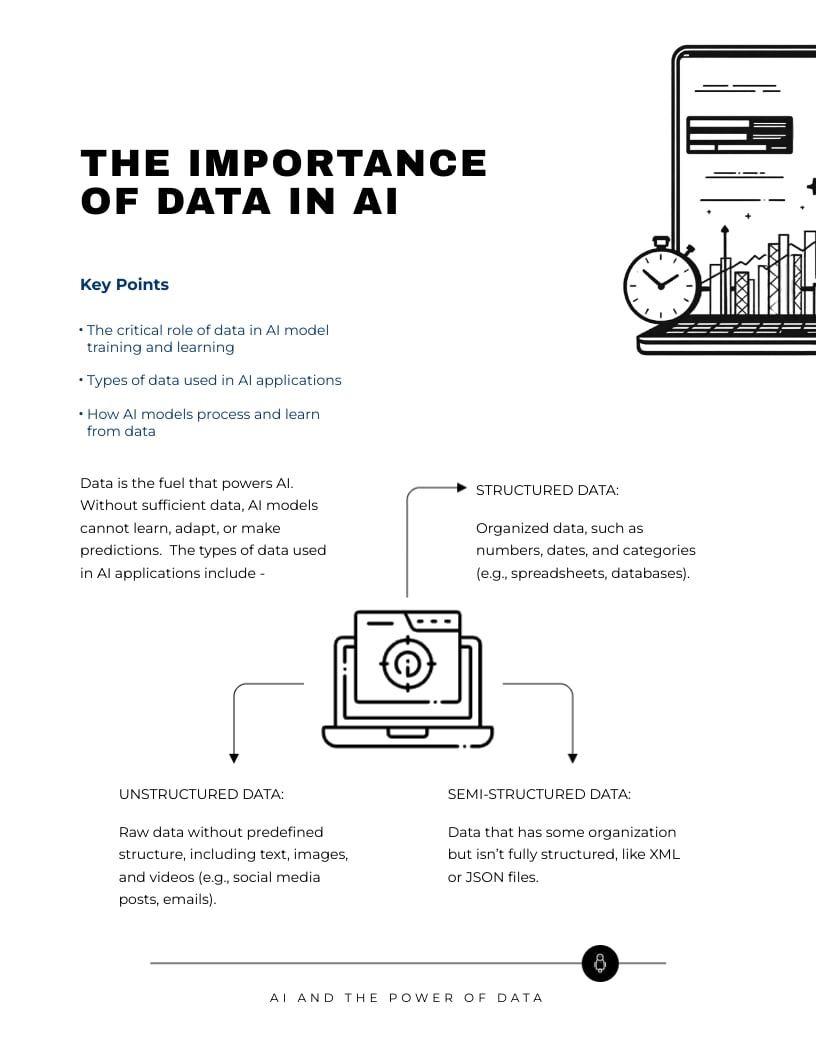 THE IMPORTANCE OF DATA IN AI

Key Points

• The critical role of data in AI model training and learning

• Types of data used in AI applications

• How AI models process and learn from data

Data is the fuel that powers AI. Without sufficient data, AI models cannot learn, adapt, or make predictions. The types of data used in AI applications include -

STRUCTURED DATA:

Organized data, such as numbers, dates, and categories (e.g., spreadsheets, databases).

UNSTRUCTURED DATA:

Raw data without predefined structure, including text, images, and videos (e.g., social media posts, emails).

SEMI-STRUCTURED DATA:

Data that has some organization but isn't fully structured, like XML or JSON files.

AI AND THE POWER OF DATA