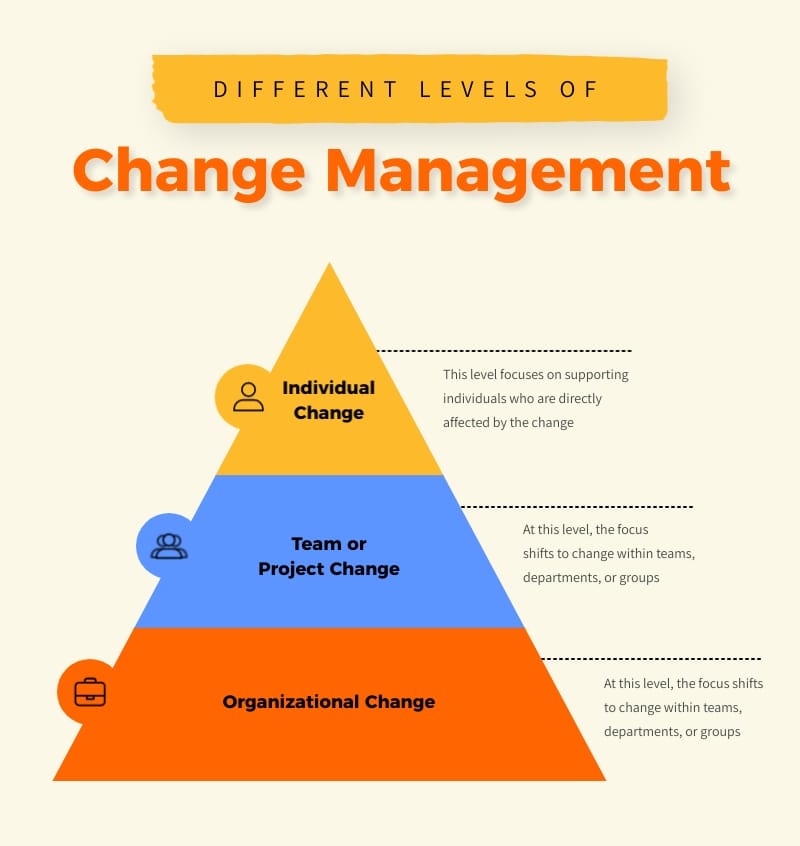 DIFFERENT LEVELS OF

Change Management

Individual Change

This level focuses on supporting individuals who are directly affected by the change

Team or Project Change

At this level, the focus shifts to change within teams, departments, or groups

Organizational Change

At this level, the focus shifts to change within teams, departments, or groups